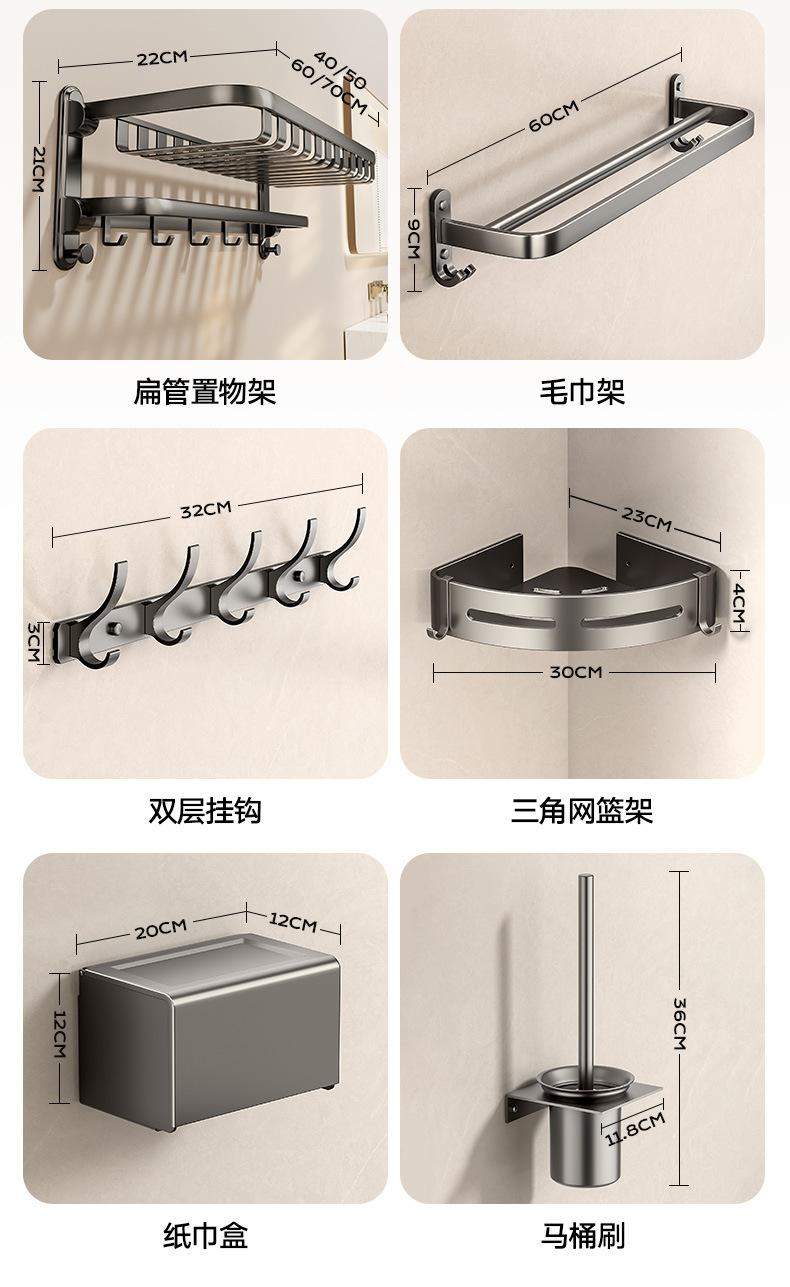 22CM
40/50
60/70CM
21CM

扁管置物架

60CM
9CM

毛巾架

32CM
3CM

双层挂钩

23CM
4CM
30CM

三角网篮架

20CM
12CM
12CM

纸巾盒

36CM
11.8CM

马桶刷