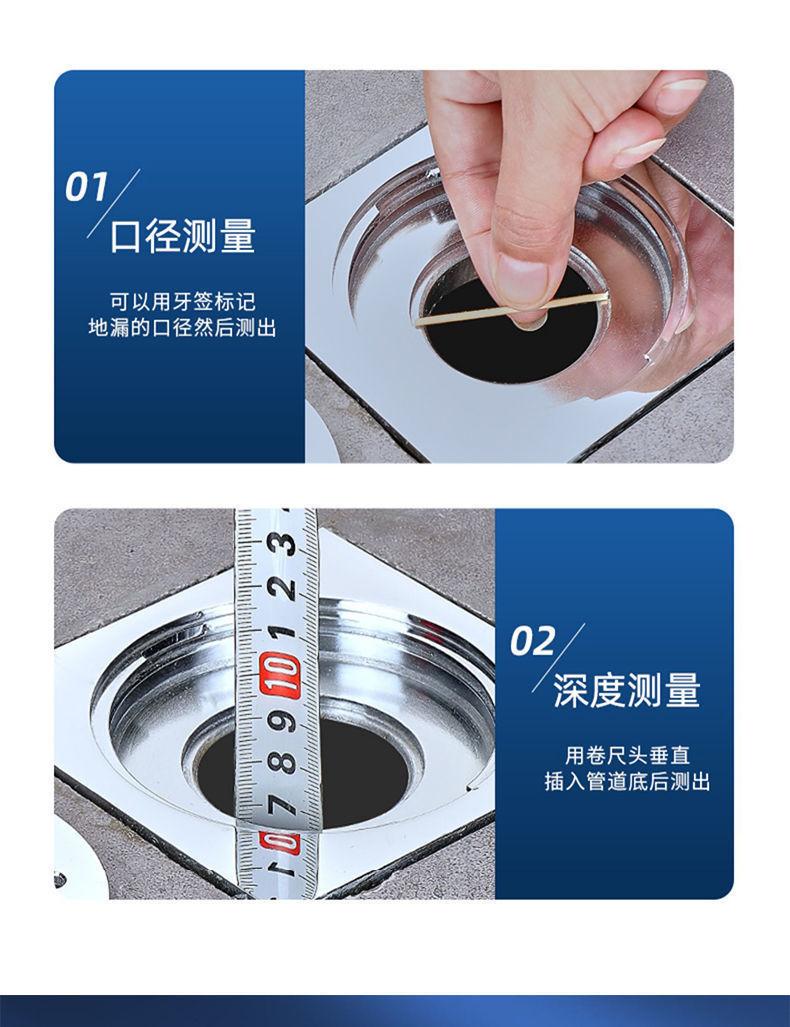 01
口径测量

可以用牙签标记
地漏的口径然后测出

3
2
1
10
9
8
7

02
深度测量

用卷尺头垂直
插入管道底后测出