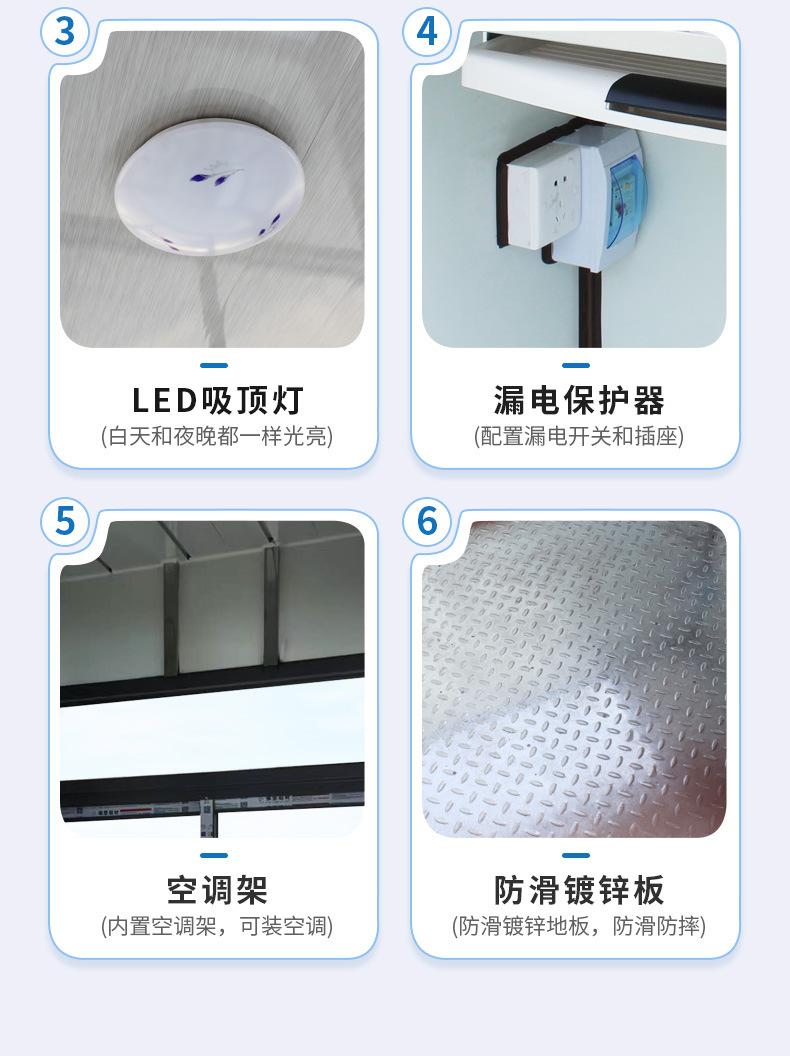 3

LED吸顶灯
(白天和夜晚都一样光亮)

4

漏电保护器
(配置漏电开关和插座)

5

空调架
(内置空调架，可装空调)

6

防滑镀锌板
(防滑镀锌地板，防滑防摔)