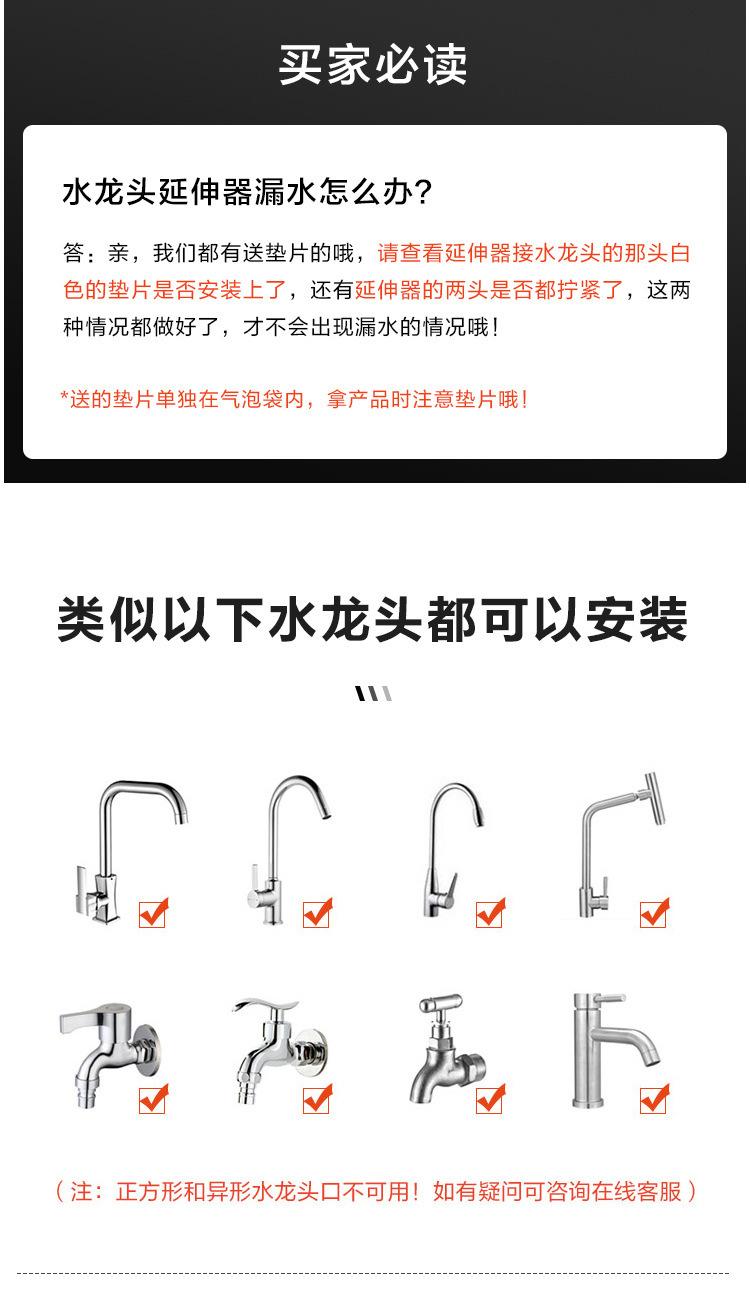 买家必读

水龙头延伸器漏水怎么办?

答：亲，我们都有送垫片的哦，请查看延伸器接水龙头的那头白色的垫片是否安装上了，还有延伸器的两头是否都拧紧了，这两种情况都做好了，才不会出现漏水的情况哦！

*送的垫片单独在气泡袋内，拿产品时注意垫片哦！

类似以下水龙头都可以安装

（注：正方形和异形水龙头口不可用！如有疑问可咨询在线客服）