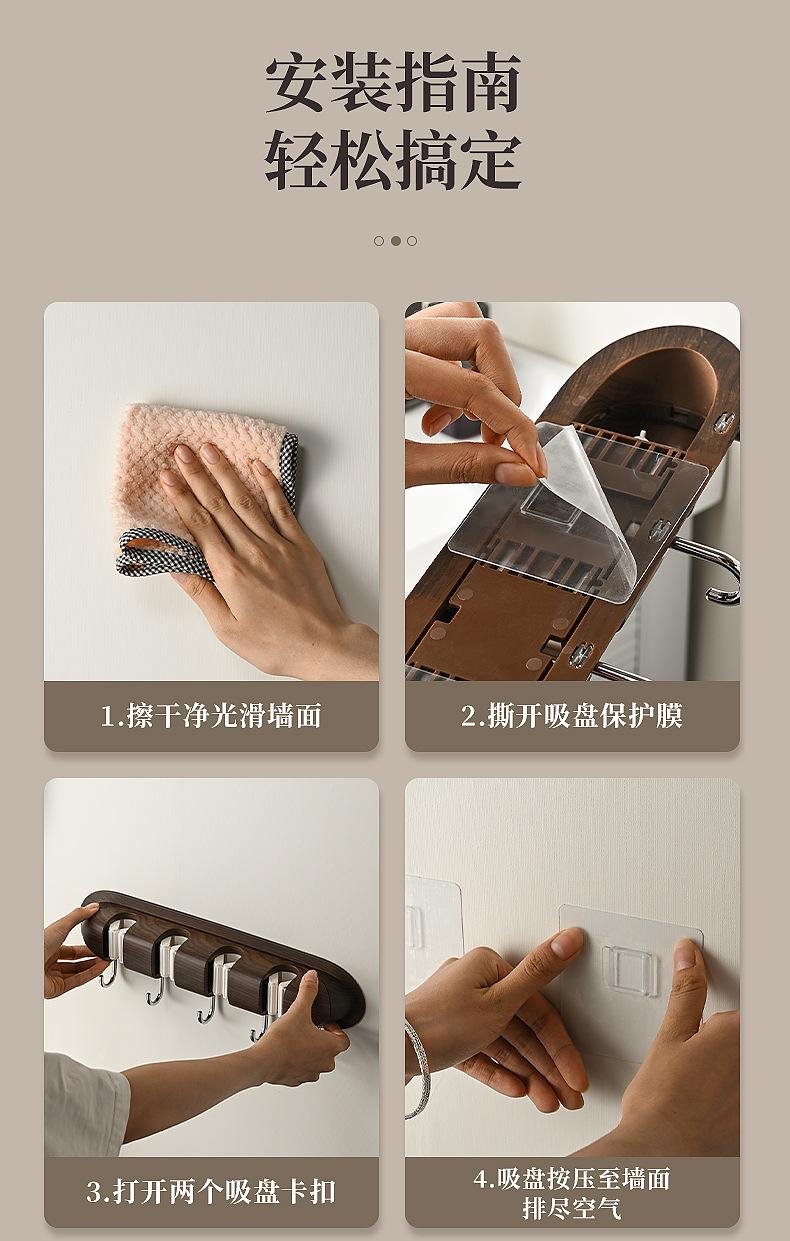 安装指南
轻松搞定

1.擦干净光滑墙面

2.撕开吸盘保护膜

3.打开两个吸盘卡扣

4.吸盘按压至墙面
排尽空气