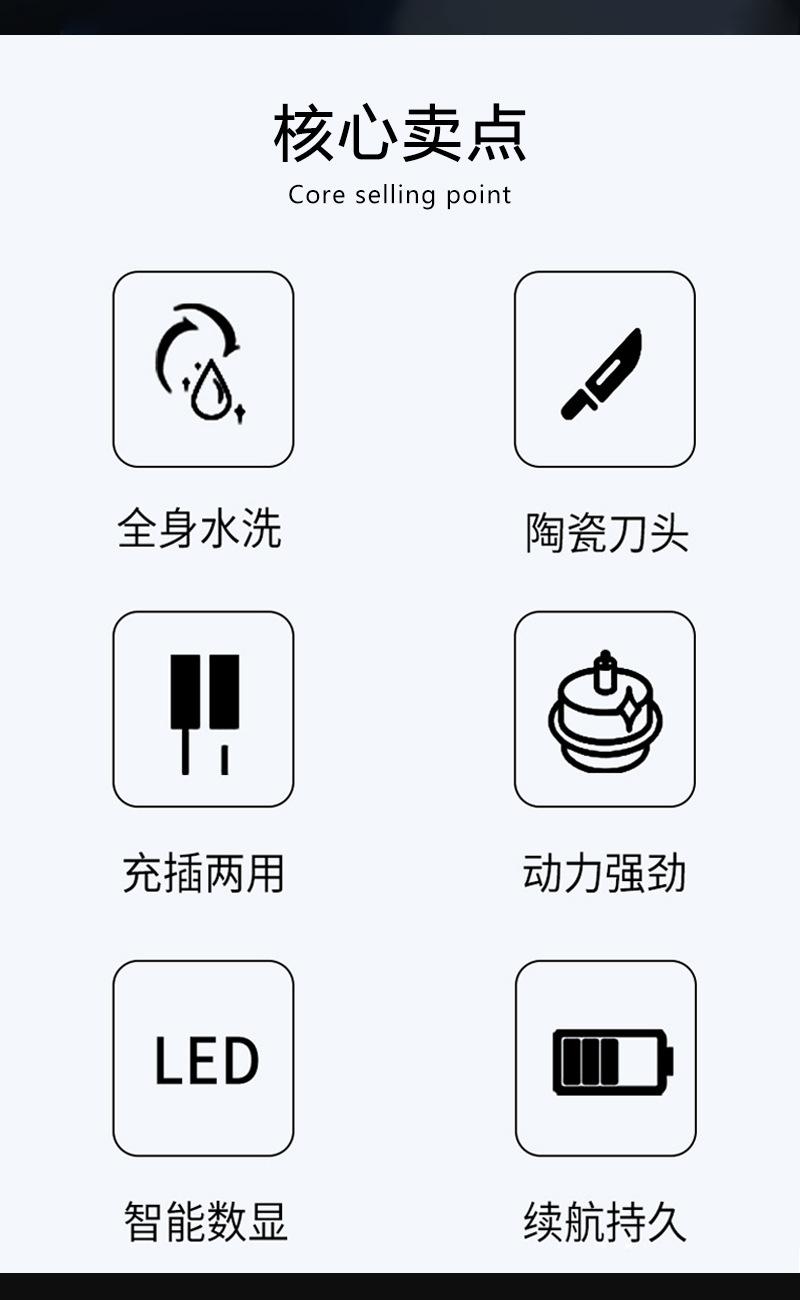 核心卖点
Core selling point

全身水洗

陶瓷刀头

充插两用

动力强劲

LED

智能数显

续航持久