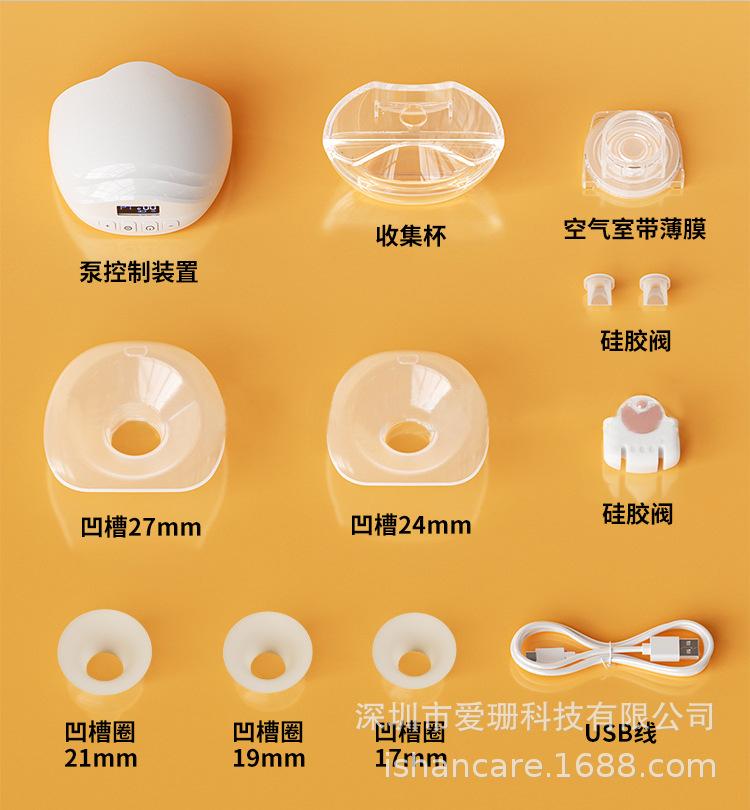 泵控制装置

收集杯

空气室带薄膜

硅胶阀

凹槽27mm

凹槽24mm

硅胶阀

凹槽圈
21mm

凹槽圈
19mm

凹槽圈
17mm

USB线

深圳市爱珊科技有限公司
ishancare.1688.com