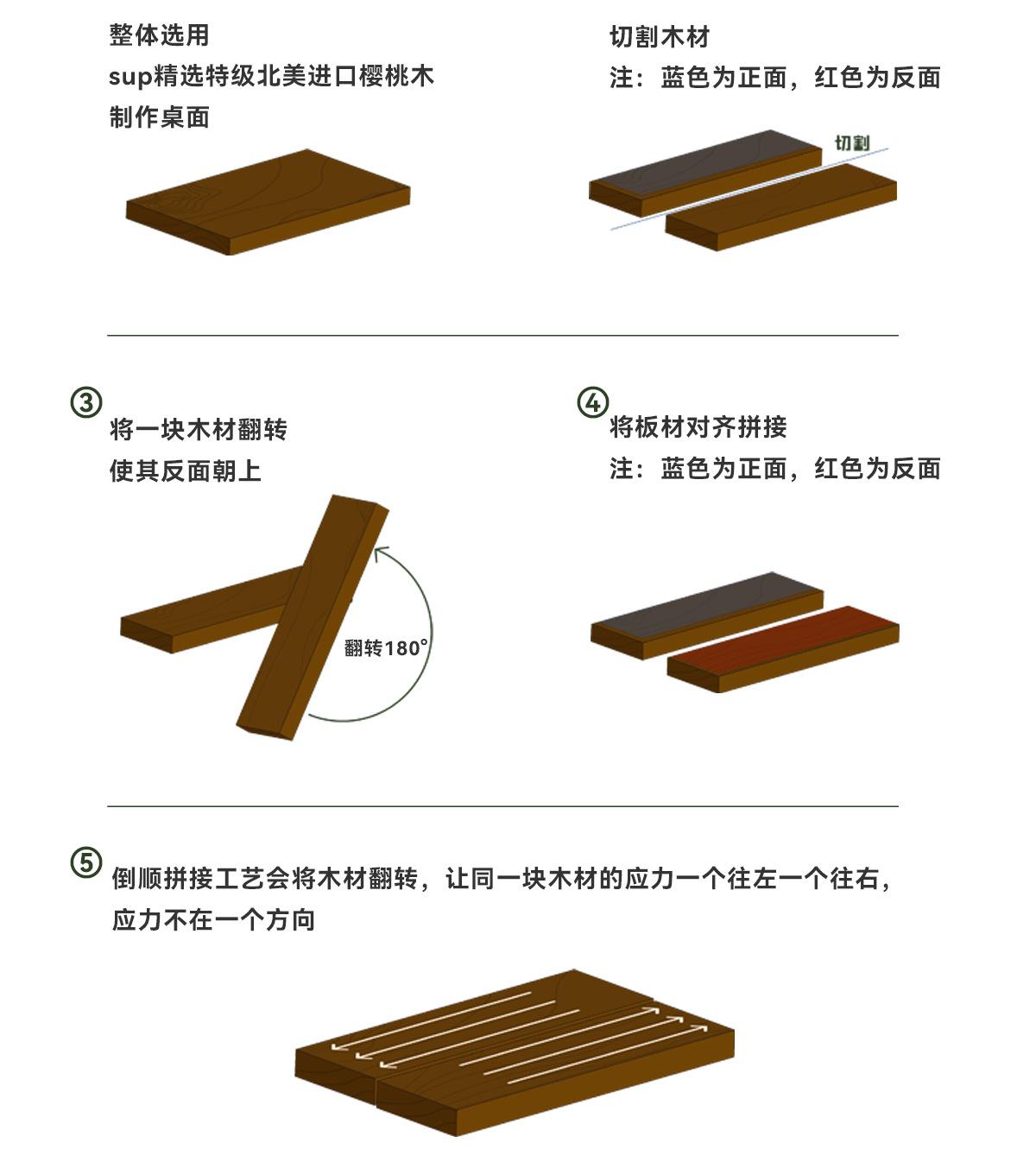 整体选用
sup精选特级北美进口樱桃木
制作桌面

切割木材
注：蓝色为正面，红色为反面

切割

③
将一块木材翻转
使其反面朝上

翻转180°

④
将板材对齐拼接
注：蓝色为正面，红色为反面

⑤
倒顺拼接工艺会将木材翻转，让同一块木材的应力一个往左一个往右，应力不在一个方向