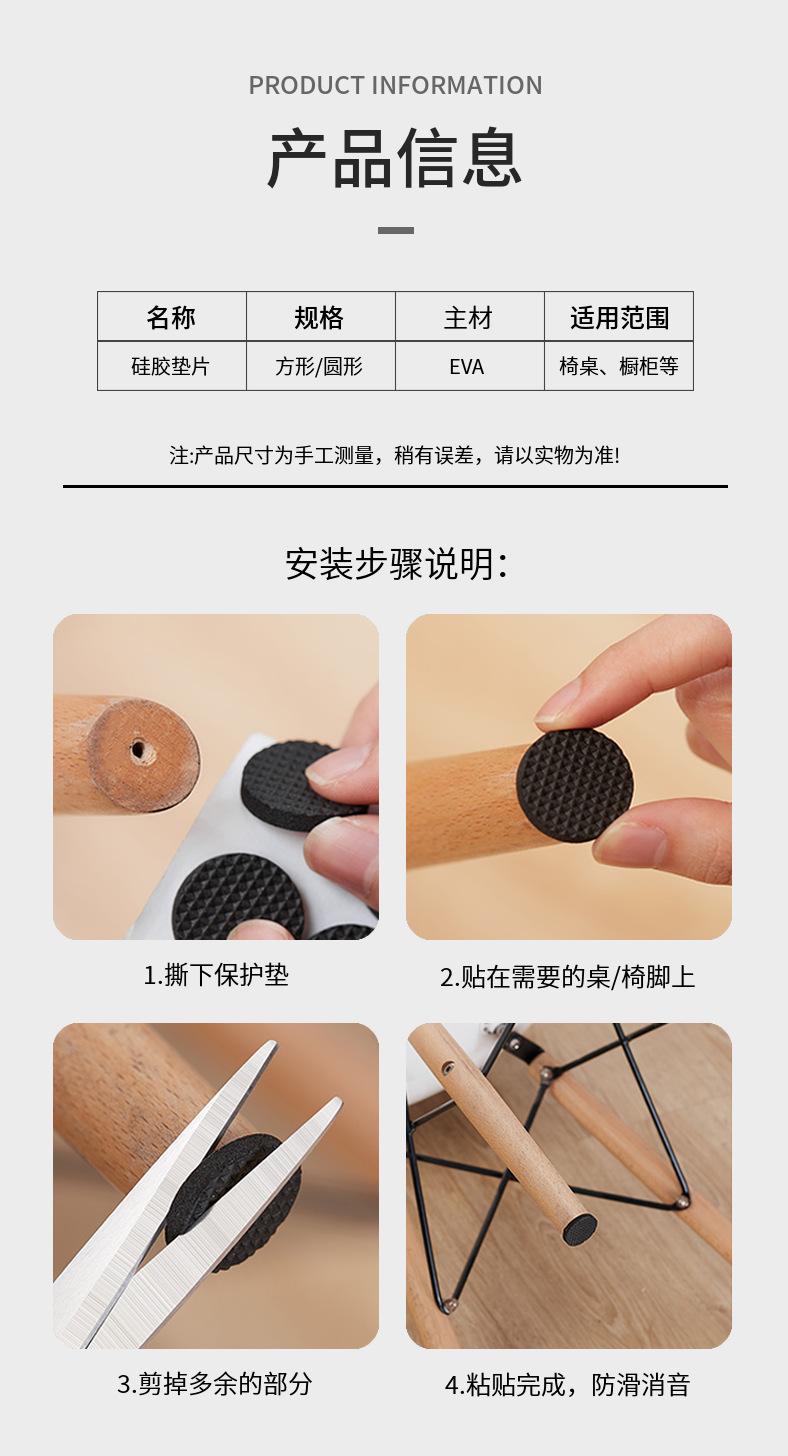 PRODUCT INFORMATION

产品信息

| 名称 | 规格 | 主材 | 适用范围 |
|---|---|---|---|
| 硅胶垫片 | 方形/圆形 | EVA | 椅桌、橱柜等 |

注:产品尺寸为手工测量，稍有误差，请以实物为准!

安装步骤说明:

1.撕下保护垫

2.贴在需要的桌/椅脚上

3.剪掉多余的部分

4.粘贴完成，防滑消音