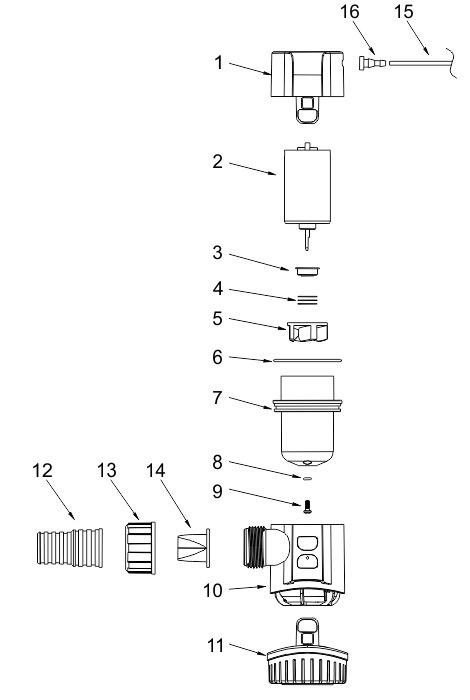 16
15
1
2
3
4
5
6
7
8
9
12
13
14
10
11