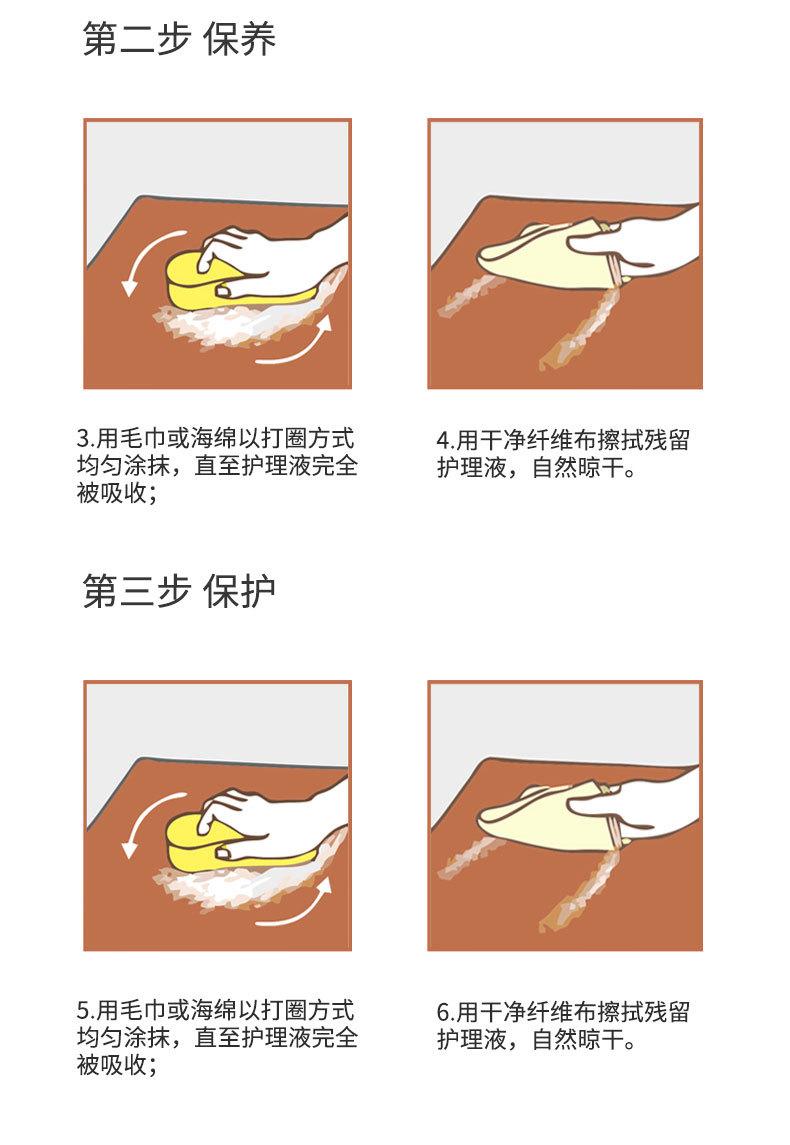 第二步 保养

3.用毛巾或海绵以打圈方式均匀涂抹，直至护理液完全被吸收；

4.用干净纤维布擦拭残留护理液，自然晾干。

第三步 保护

5.用毛巾或海绵以打圈方式均匀涂抹，直至护理液完全被吸收；

6.用干净纤维布擦拭残留护理液，自然晾干。