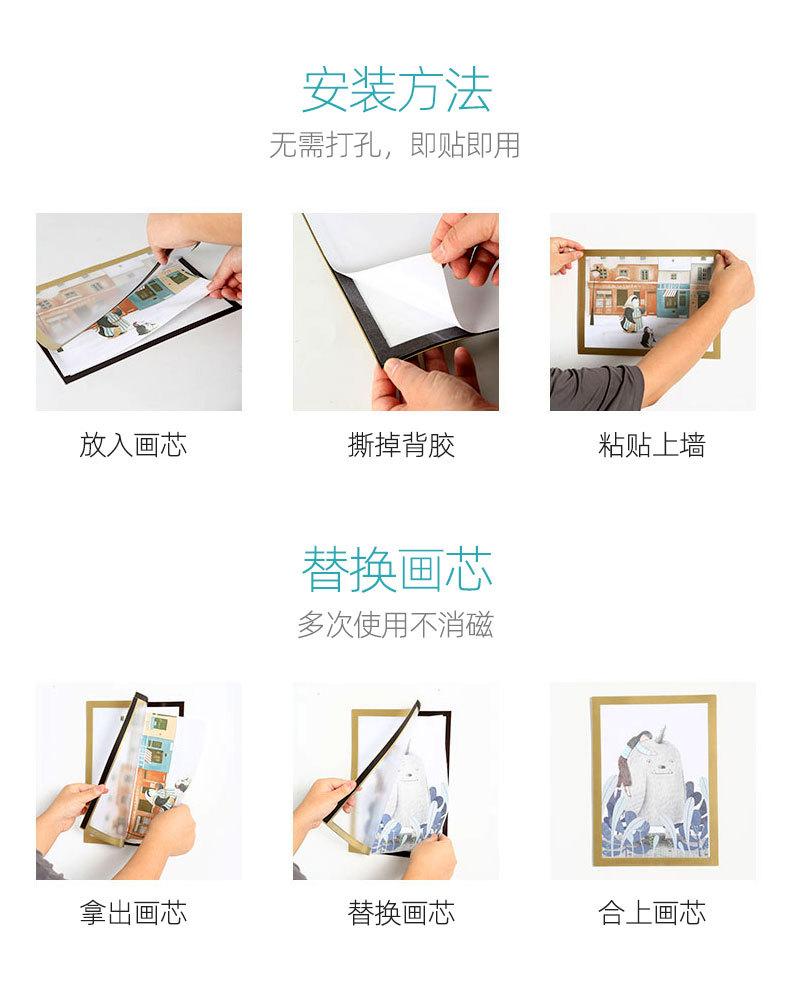 安装方法
无需打孔，即贴即用

放入画芯

撕掉背胶

粘贴上墙

替换画芯
多次使用不消磁

拿出画芯

替换画芯

合上画芯