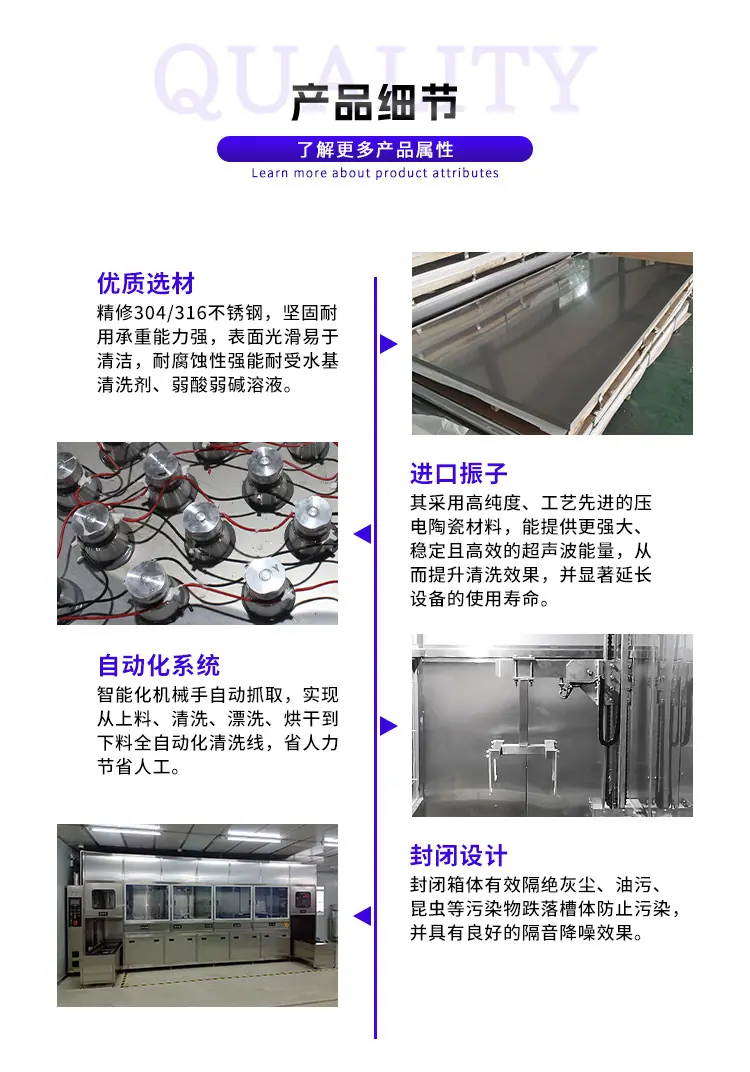 QUALITY

产品细节

了解更多产品属性

Learn more about product attributes

优质选材

精修304/316不锈钢，坚固耐用承重能力强，表面光滑易于清洁，耐腐蚀性强能耐受水基清洗剂、弱酸弱碱溶液。

进口振子

其采用高纯度、工艺先进的压电陶瓷材料，能提供更强大、稳定且高效的超声波能量，从而提升清洗效果，并显著延长设备的使用寿命。

自动化系统

智能化机械手自动抓取，实现从上料、清洗、漂洗、烘干到下料全自动化清洗线，省人力节省人工。

封闭设计

封闭箱体有效隔绝灰尘、油污、昆虫等污染物跌落槽体防止污染，并具有良好的隔音降噪效果。