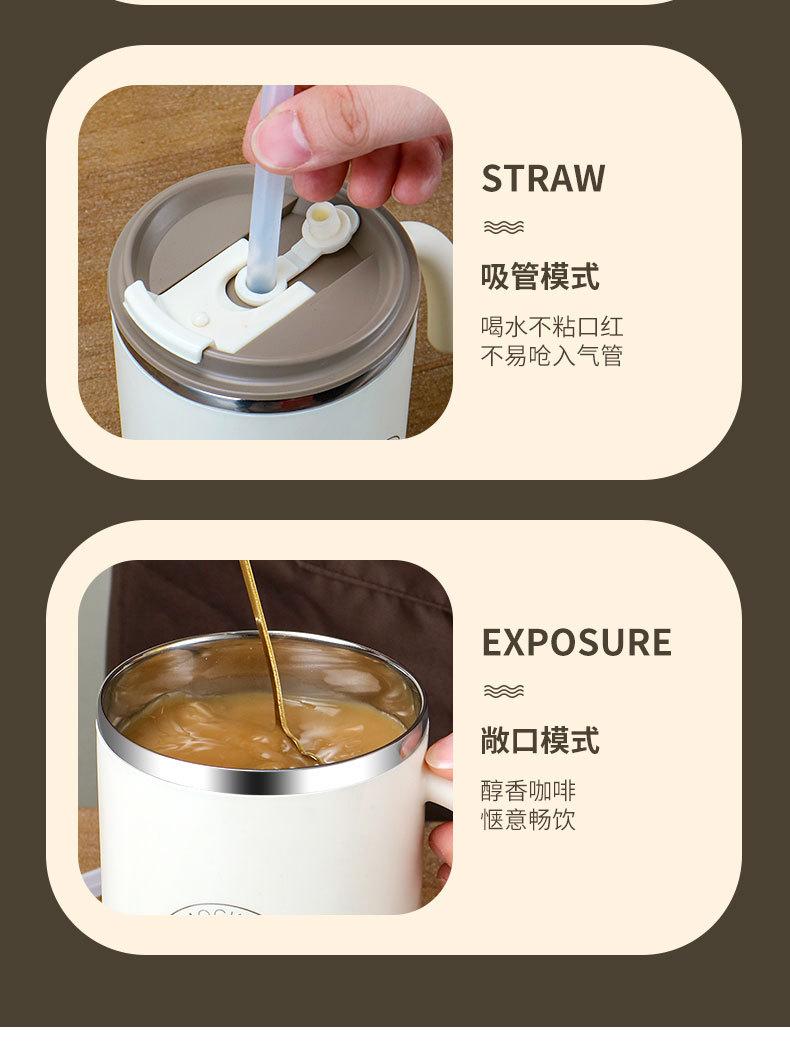 STRAW

吸管模式

喝水不粘口红
不易呛入气管

EXPOSURE

敞口模式

醇香咖啡
惬意畅饮