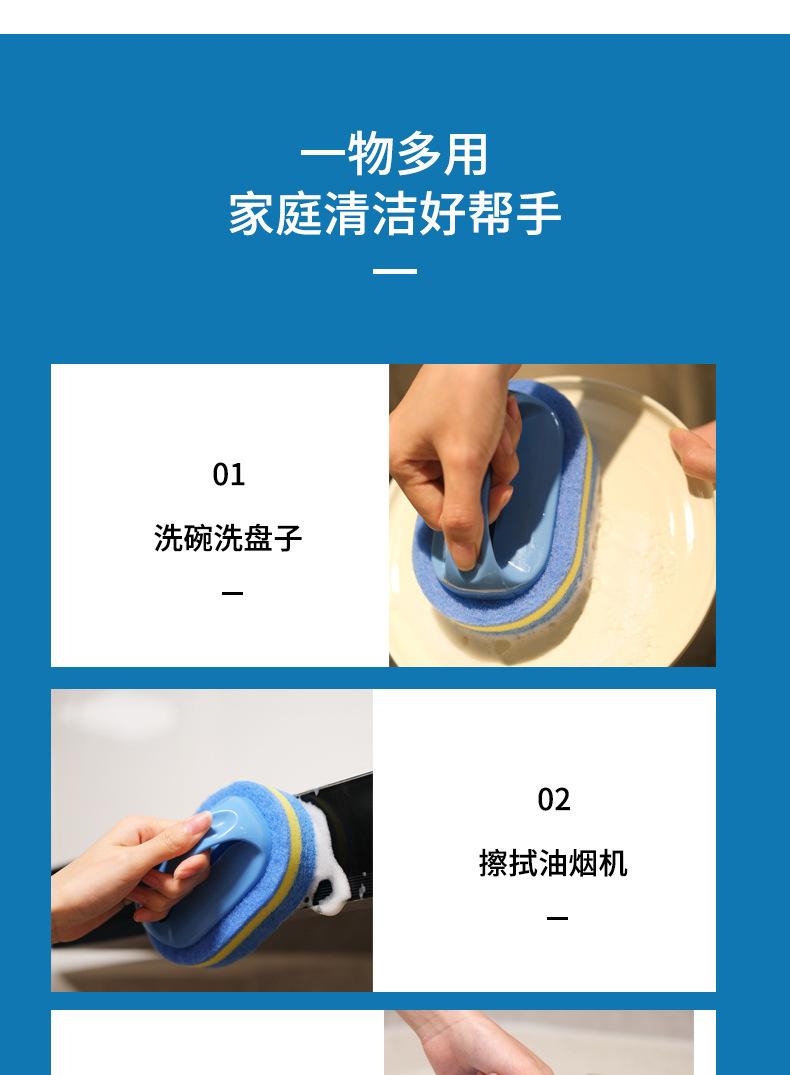 一物多用
家庭清洁好帮手

01
洗碗洗盘子

02
擦拭油烟机