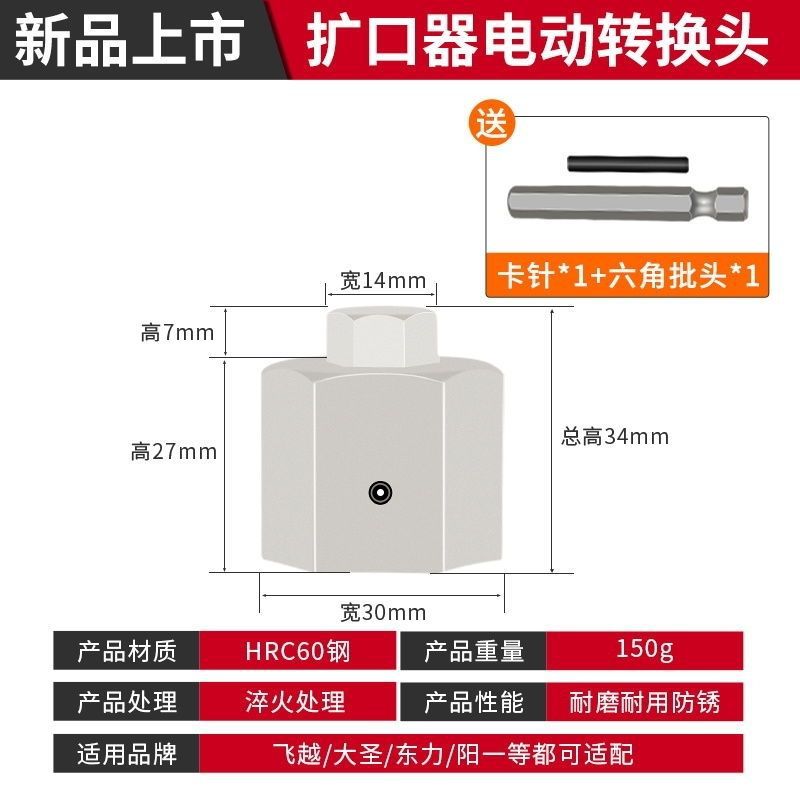 新品上市 扩口器电动转换头

送

卡针*1+六角批头*1

宽14mm

高7mm

高27mm

总高34mm

宽30mm

| 产品材质 | HRC60钢 | 产品重量 | 150g |
|---|---|---|---|
| 产品处理 | 淬火处理 | 产品性能 | 耐磨耐用防锈 |
| 适用品牌 | 飞越/大圣/东力/阳一等都可适配 | | |