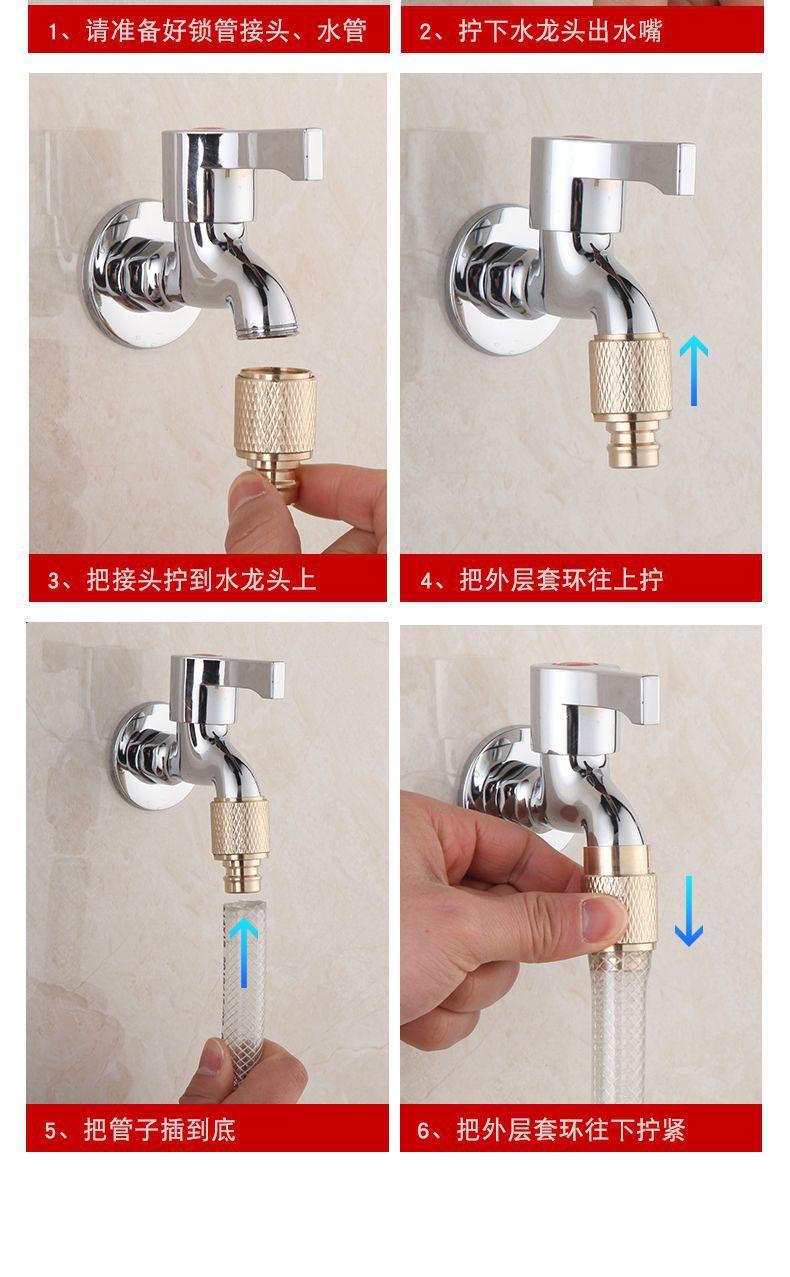 1、请准备好锁管接头、水管

2、拧下水龙头出水嘴

3、把接头拧到水龙头上

4、把外层套环往上拧

5、把管子插到底

6、把外层套环往下拧紧