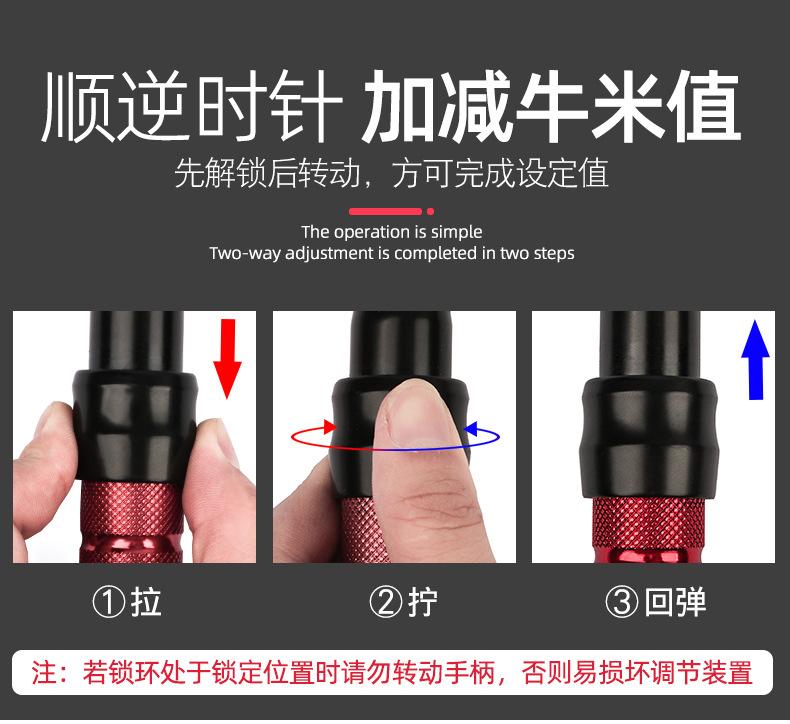 顺逆时针 加减牛米值

先解锁后转动，方可完成设定值

The operation is simple
Two-way adjustment is completed in two steps

①拉

②拧

③回弹

注：若锁环处于锁定位置时请勿转动手柄，否则易损坏调节装置