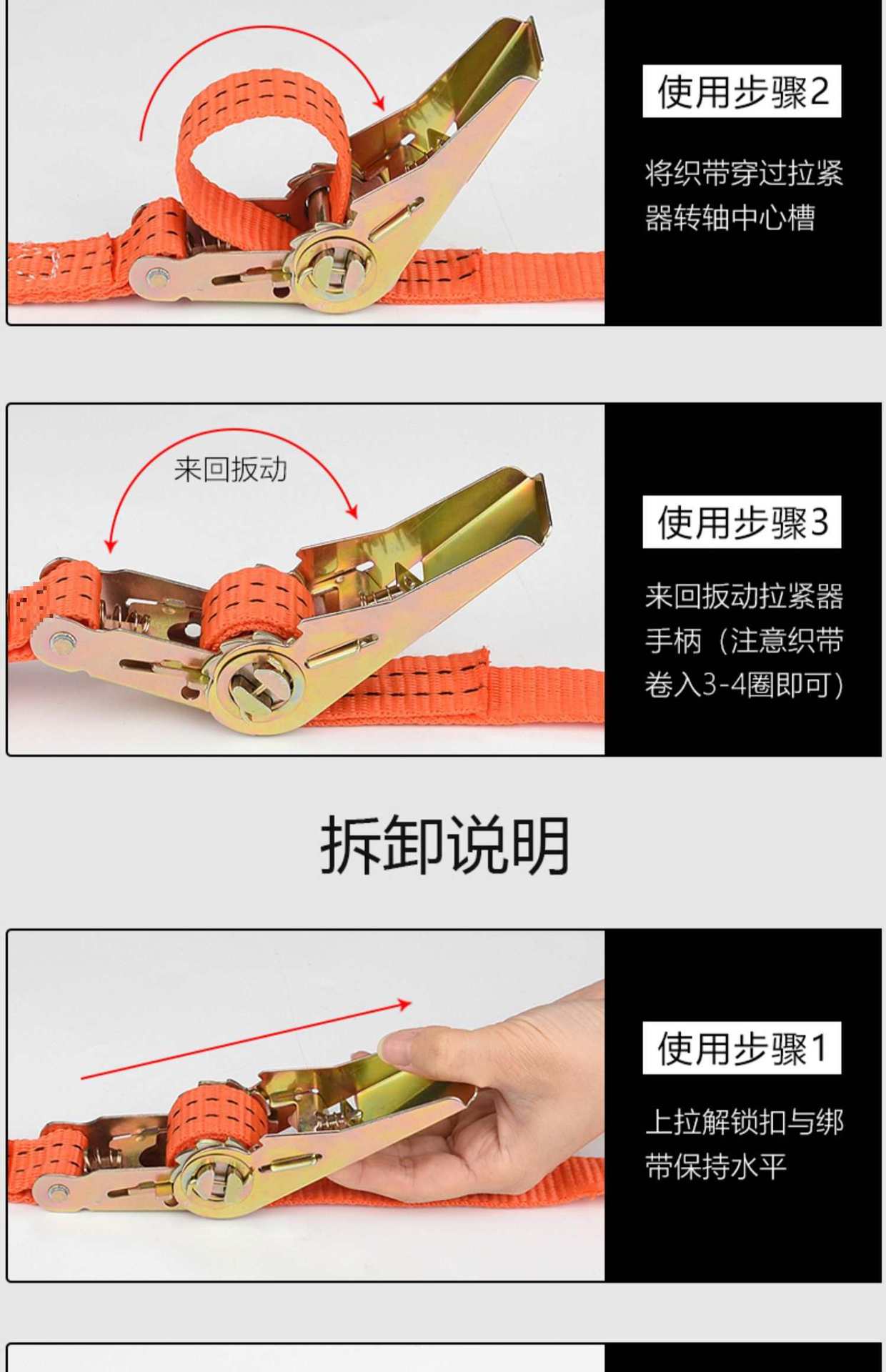 使用步骤2

将织带穿过拉紧器转轴中心槽

来回扳动

使用步骤3

来回扳动拉紧器手柄（注意织带卷入3-4圈即可）

拆卸说明

使用步骤1

上拉解锁扣与绑带保持水平