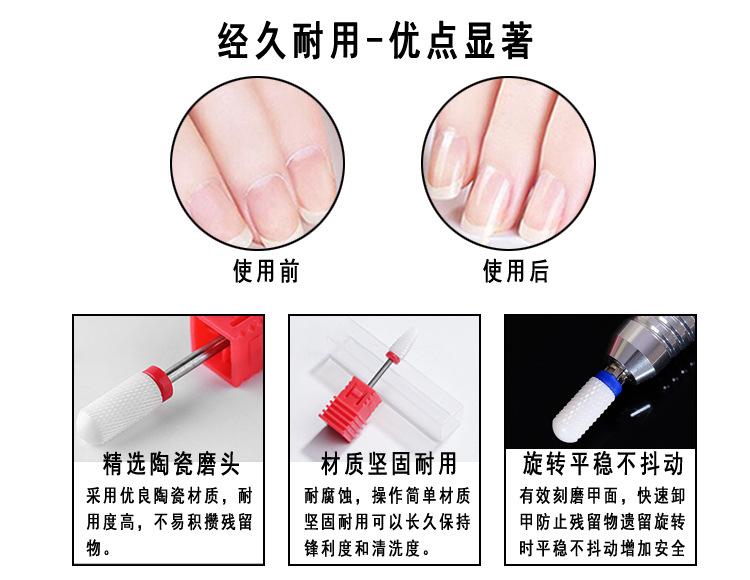 经久耐用-优点显著

使用前

使用后

精选陶瓷磨头

采用优良陶瓷材质，耐用度高，不易积攒残留物。

材质坚固耐用

耐腐蚀，操作简单材质坚固耐用可以长久保持锋利度和清洗度。

旋转平稳不抖动

有效刻磨甲面，快速卸甲防止残留物遗留旋转时平稳不抖动增加安全