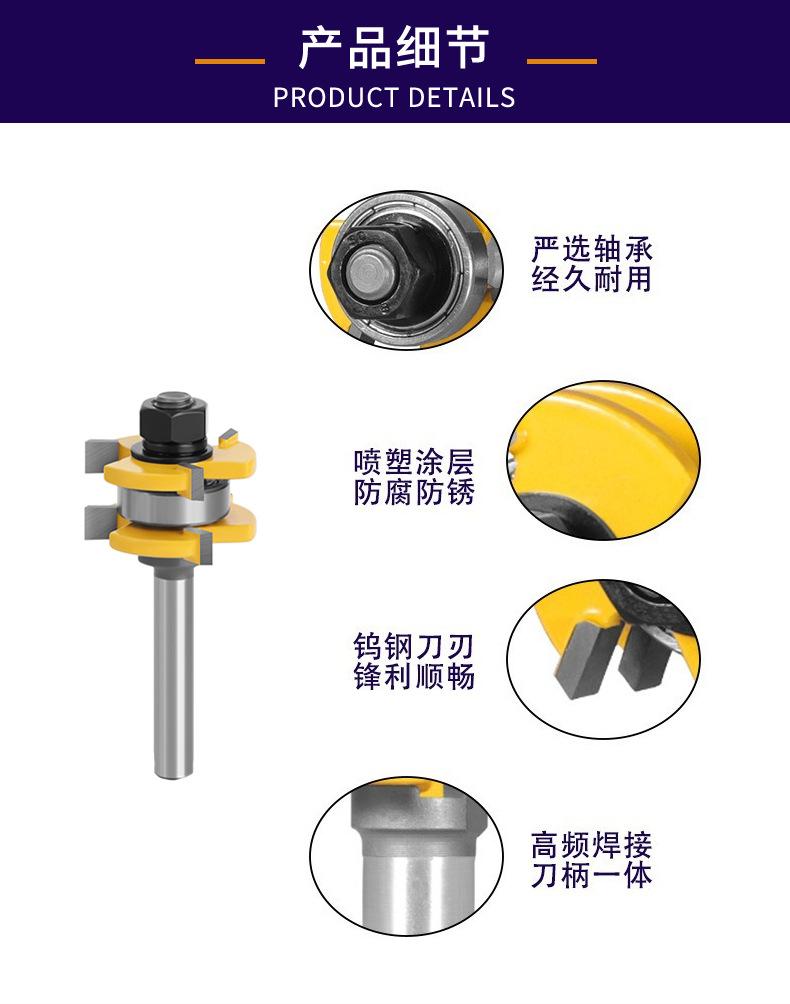 产品细节
PRODUCT DETAILS

严选轴承
经久耐用

喷塑涂层
防腐防锈

钨钢刀刃
锋利顺畅

高频焊接
刀柄一体