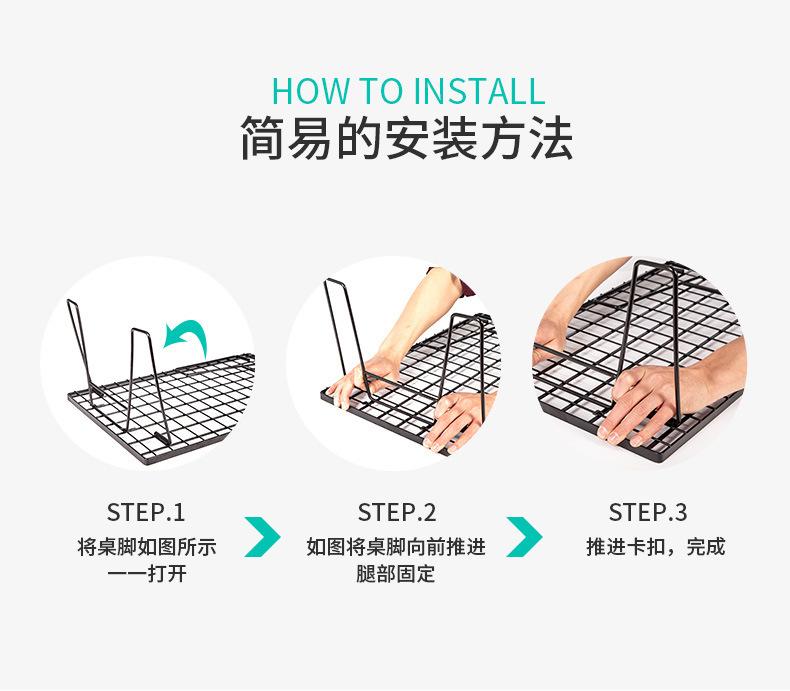 HOW TO INSTALL
简易的安装方法

STEP.1
将桌脚如图所示一一打开

STEP.2
如图将桌脚向前推进腿部固定

STEP.3
推进卡扣，完成