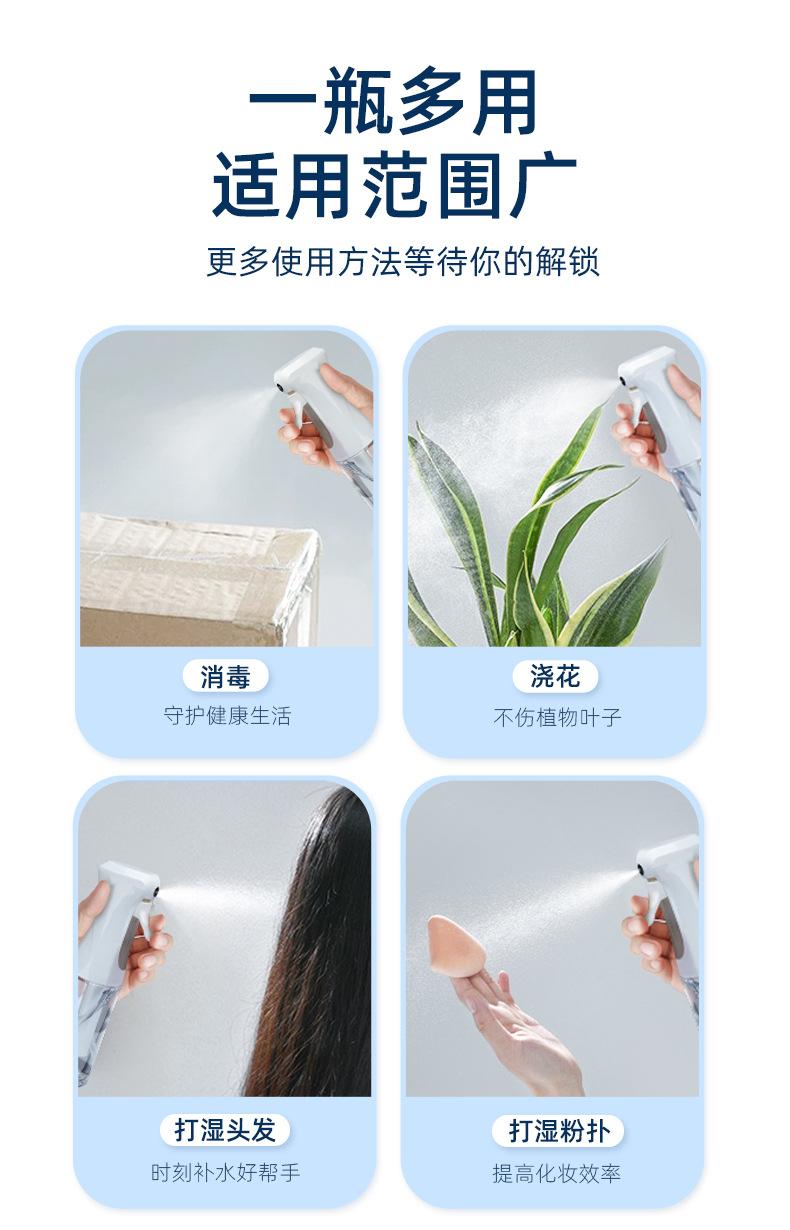 一瓶多用
适用范围广

更多使用方法等待你的解锁

消毒
守护健康生活

浇花
不伤植物叶子

打湿头发
时刻补水好帮手

打湿粉扑
提高化妆效率