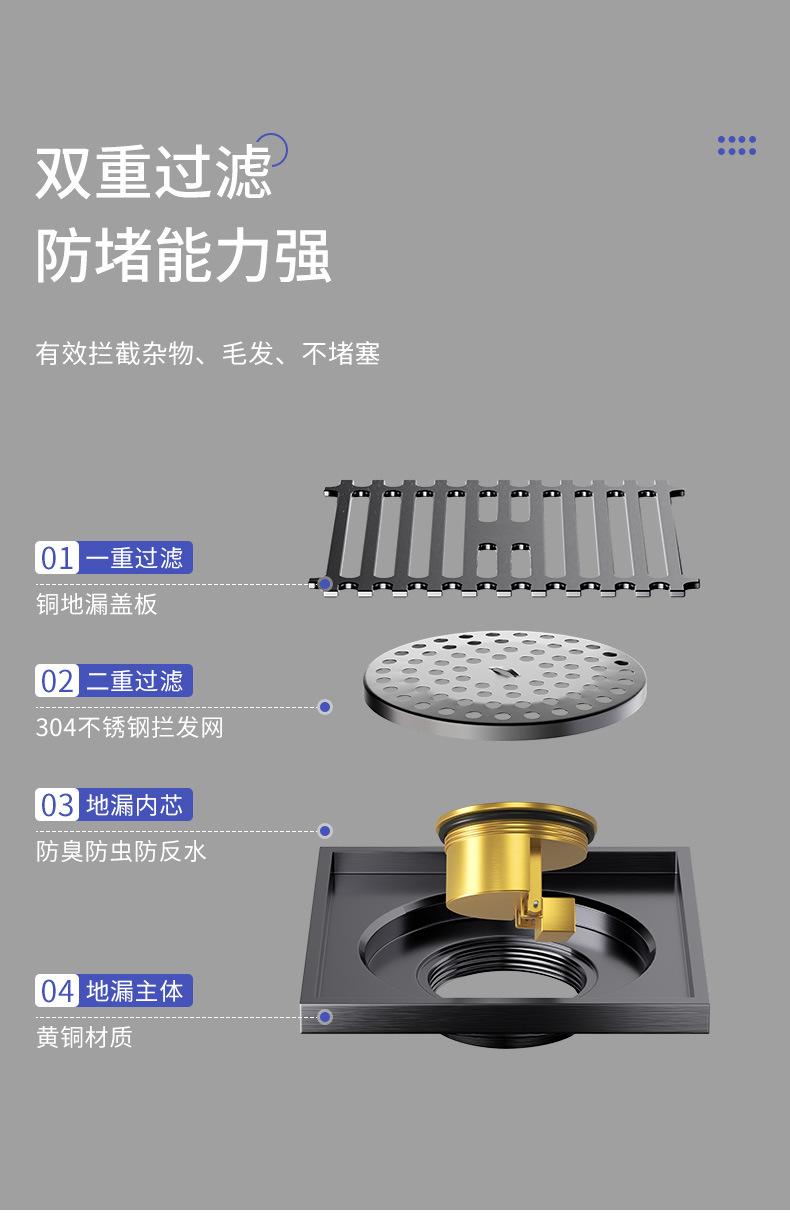 双重过滤
防堵能力强

有效拦截杂物、毛发、不堵塞

01 一重过滤
铜地漏盖板

02 二重过滤
304不锈钢拦发网

03 地漏内芯
防臭防虫防反水

04 地漏主体
黄铜材质