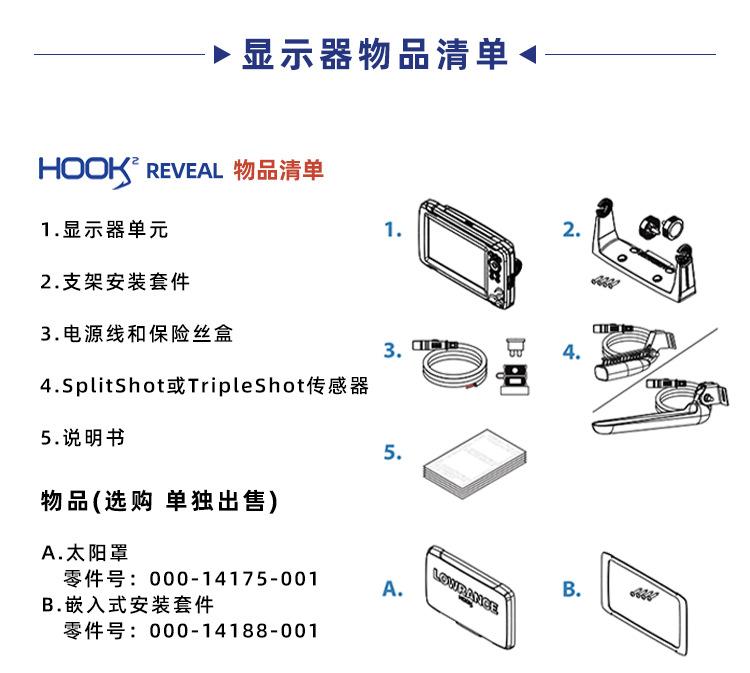 显示器物品清单

HOOK² REVEAL 物品清单

1.显示器单元

2.支架安装套件

3.电源线和保险丝盒

4.SplitShot或TripleShot传感器

5.说明书

物品(选购 单独出售)

A.太阳罩
零件号：000-14175-001
B.嵌入式安装套件
零件号：000-14188-001

1.

2.

3.

4.

5.

A.

LOWRANCE

B.