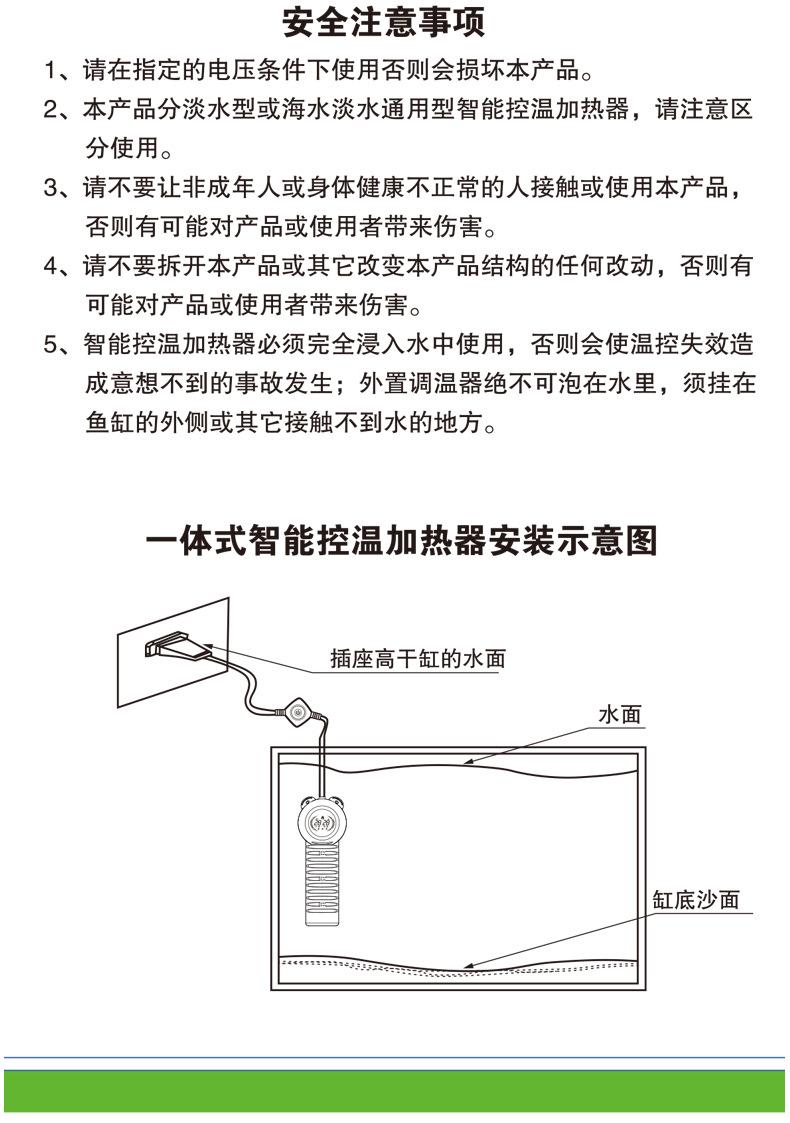 安全注意事项

1、请在指定的电压条件下使用否则会损坏本产品。

2、本产品分淡水型或海水淡水通用型智能控温加热器，请注意区分使用。

3、请不要让非成年人或身体健康不正常的人接触或使用本产品，否则有可能对产品或使用者带来伤害。

4、请不要拆开本产品或其它改变本产品结构的任何改动，否则有可能对产品或使用者带来伤害。

5、智能控温加热器必须完全浸入水中使用，否则会使温控失效造成意想不到的事故发生；外置调温器绝不可泡在水里，须挂在鱼缸的外侧或其它接触不到水的地方。

一体式智能控温加热器安装示意图

插座高干缸的水面

水面

缸底沙面