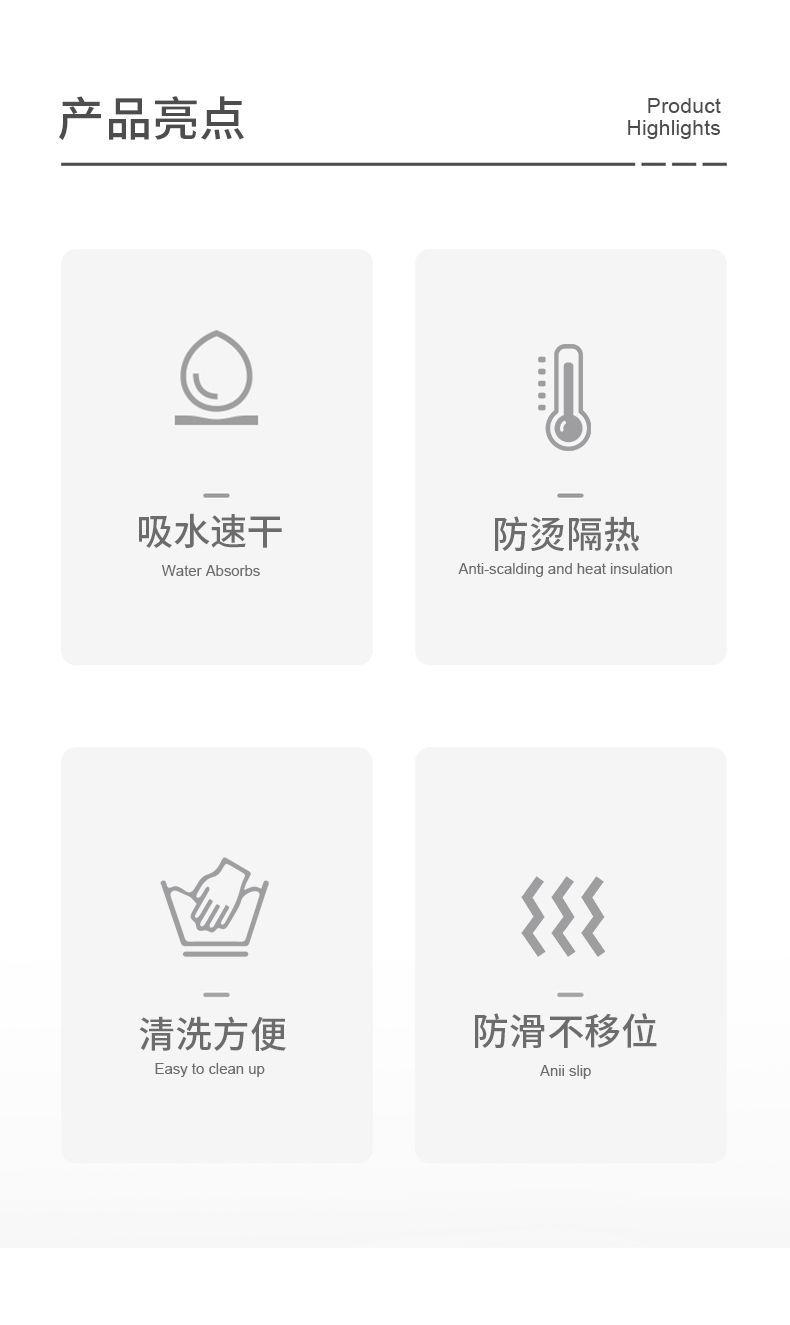 产品亮点

Product
Highlights

吸水速干
Water Absorbs

防烫隔热
Anti-scalding and heat insulation

清洗方便
Easy to clean up

防滑不移位
Anii slip