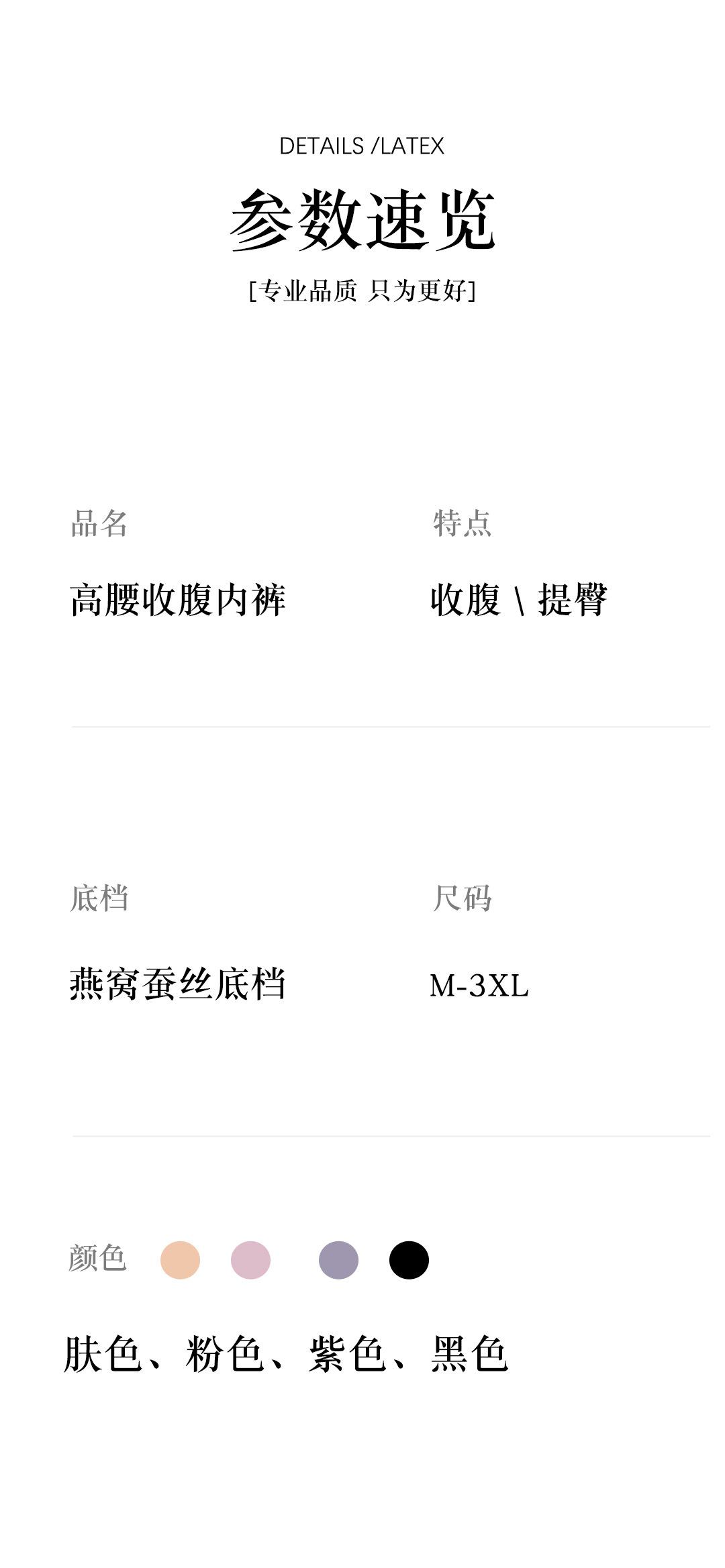 DETAILS /LATEX

参数速览

[专业品质 只为更好]

品名

高腰收腹内裤

特点

收腹 \ 提臀

底档

燕窝蚕丝底档

尺码

M-3XL

颜色

肤色、粉色、紫色、黑色