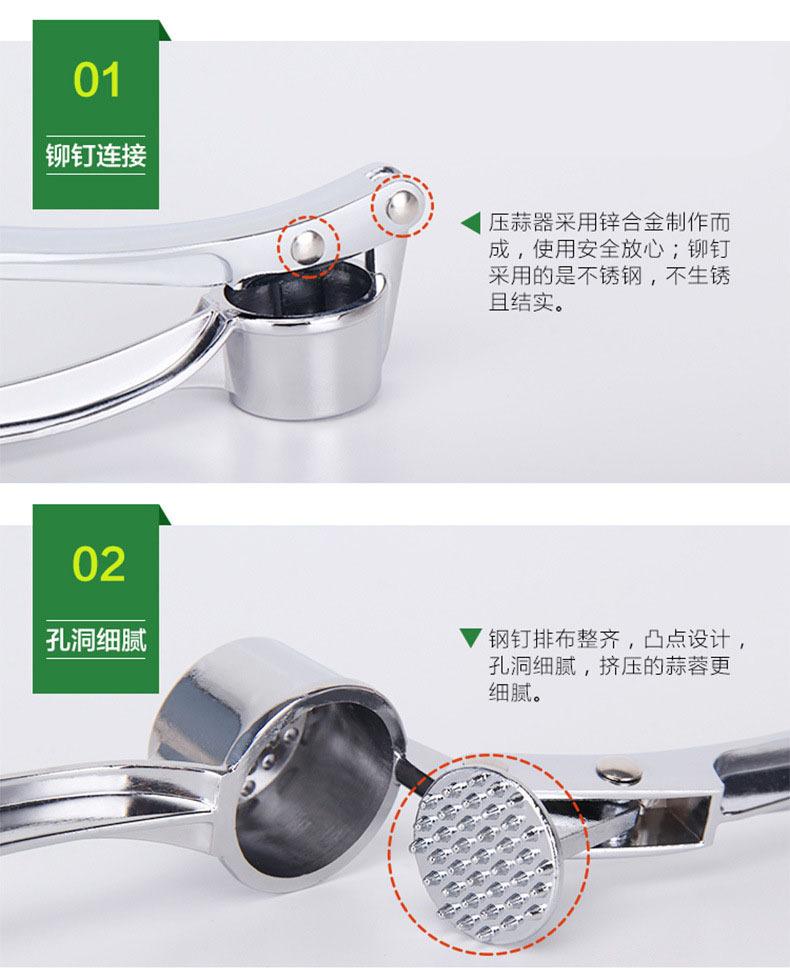 01

铆钉连接

压蒜器采用锌合金制作而成，使用安全放心；铆钉采用的是不锈钢，不生锈且结实。

02

孔洞细腻

钢钉排布整齐，凸点设计，孔洞细腻，挤压的蒜蓉更细腻。