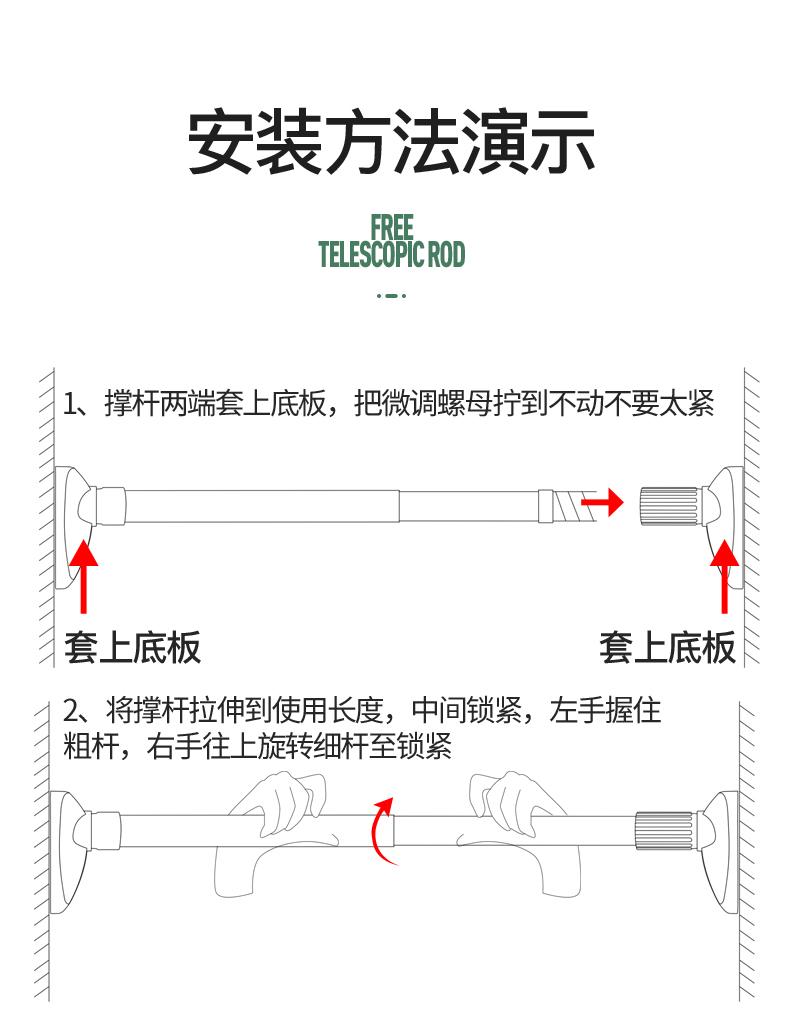 安装方法演示

FREE
TELESCOPIC ROD

1、撑杆两端套上底板，把微调螺母拧到不动不要太紧

套上底板

套上底板

2、将撑杆拉伸到使用长度，中间锁紧，左手握住粗杆，右手往上旋转细杆至锁紧