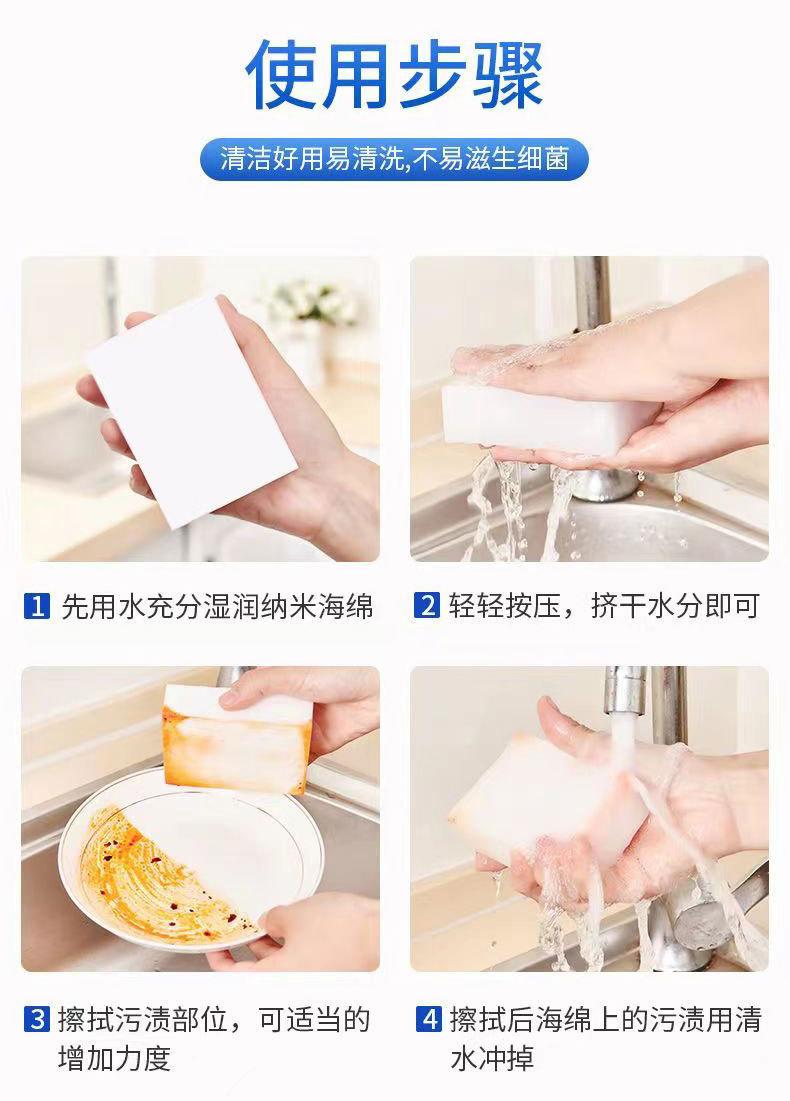 使用步骤

清洁好用易清洗,不易滋生细菌

1 先用水充分湿润纳米海绵

2 轻轻按压，挤干水分即可

3 擦拭污渍部位，可适当的增加力度

4 擦拭后海绵上的污渍用清水冲掉