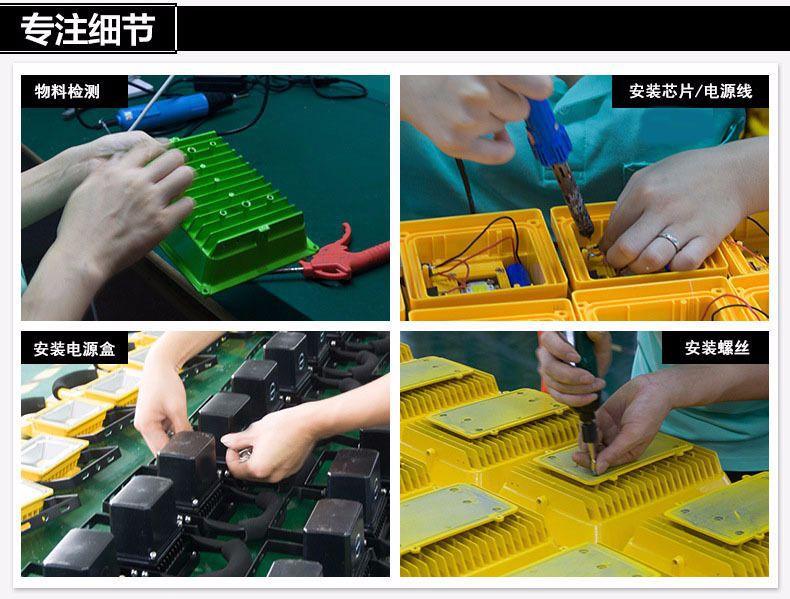 专注细节

物料检测

安装芯片/电源线

安装电源盒

安装螺丝