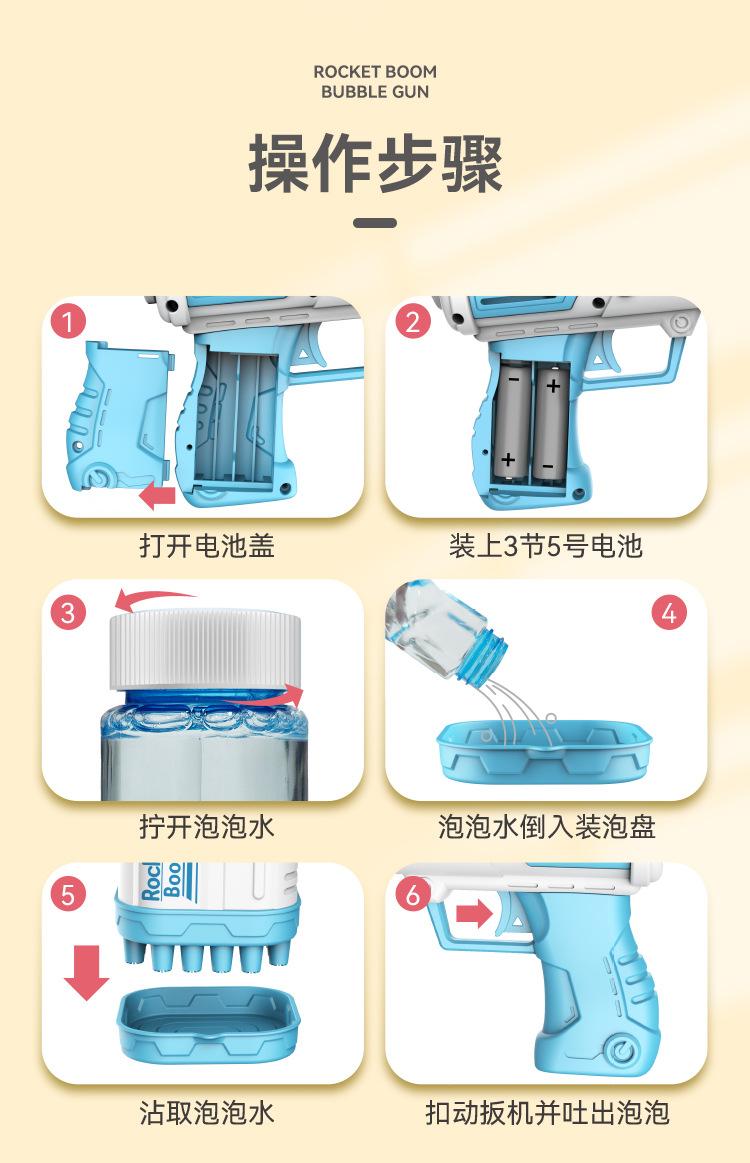 ROCKET BOOM
BUBBLE GUN

操作步骤

1
打开电池盖

2
装上3节5号电池

3
拧开泡泡水

4
泡泡水倒入装泡盘

5
Rock
Boo
沾取泡泡水

6
扣动扳机并吐出泡泡