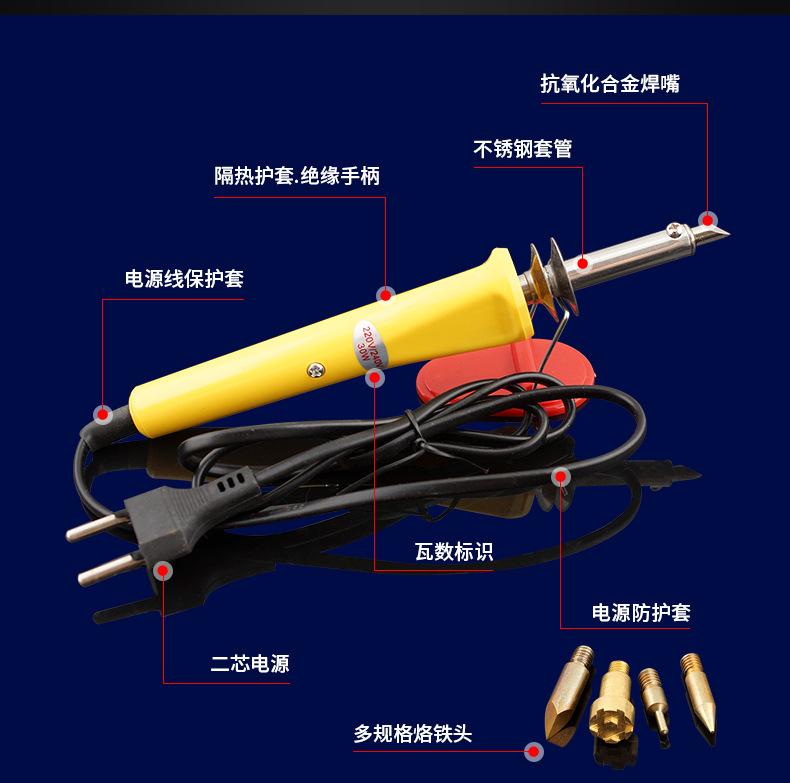 抗氧化合金焊嘴

不锈钢套管

隔热护套.绝缘手柄

电源线保护套

220V/240V
30W

瓦数标识

电源防护套

二芯电源

多规格烙铁头