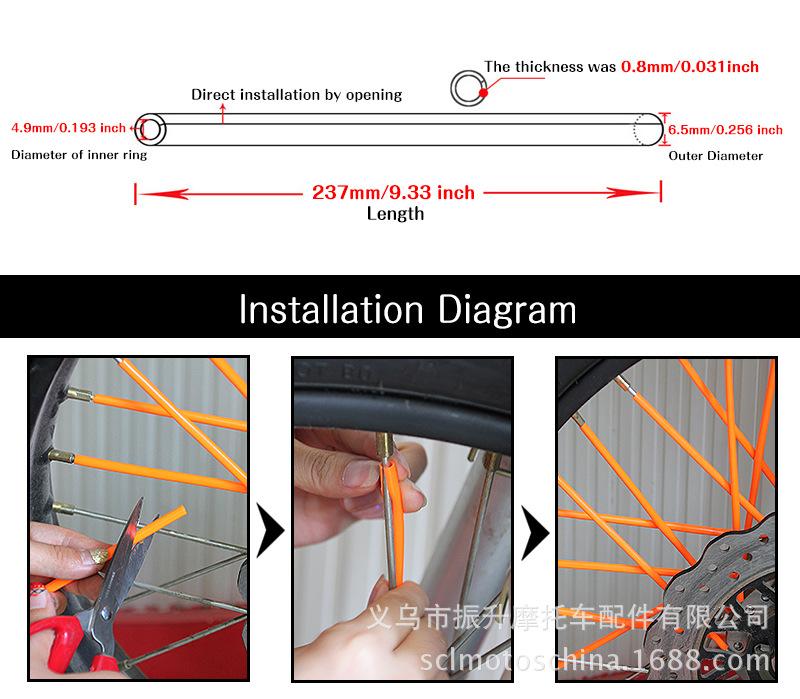 The thickness was 0.8mm/0.031inch

Direct installation by opening

4.9mm/0.193 inch

Diameter of inner ring

6.5mm/0.256 inch

Outer Diameter

237mm/9.33 inch

Length

Installation Diagram

义乌市振升摩托车配件有限公司

sclmotoschina.1688.com