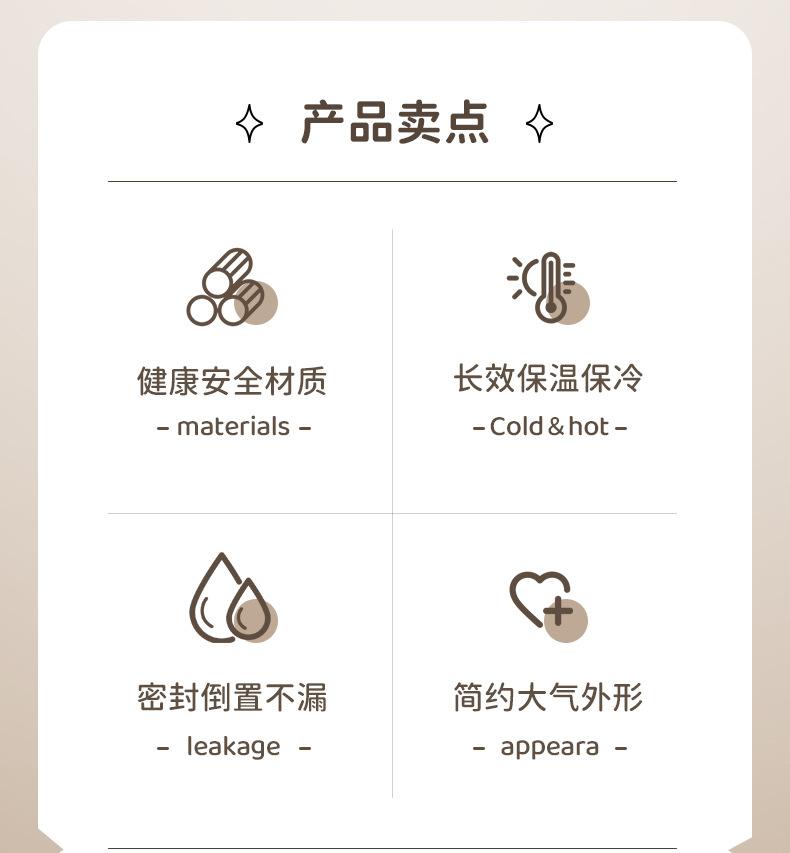 产品卖点

健康安全材质

- materials -

长效保温保冷

- Cold & hot -

密封倒置不漏

- leakage -

简约大气外形

- appeara -