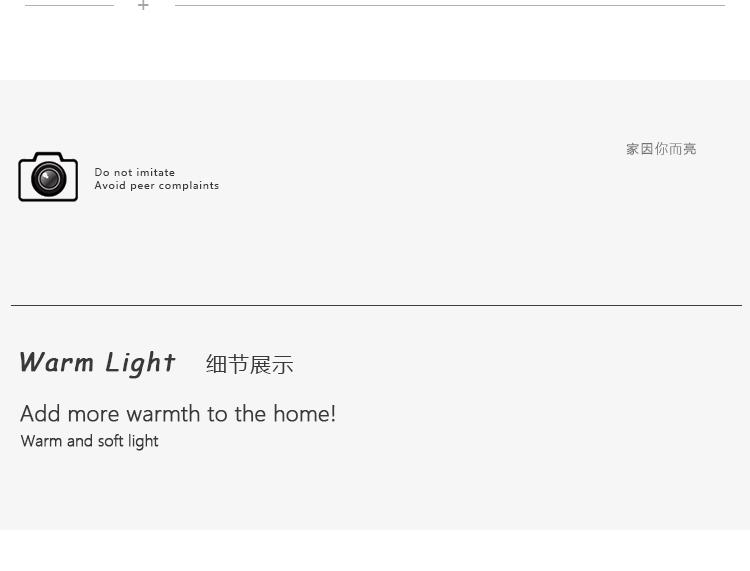 +

Do not imitate
Avoid peer complaints

家因你而亮

Warm Light 细节展示

Add more warmth to the home!

Warm and soft light