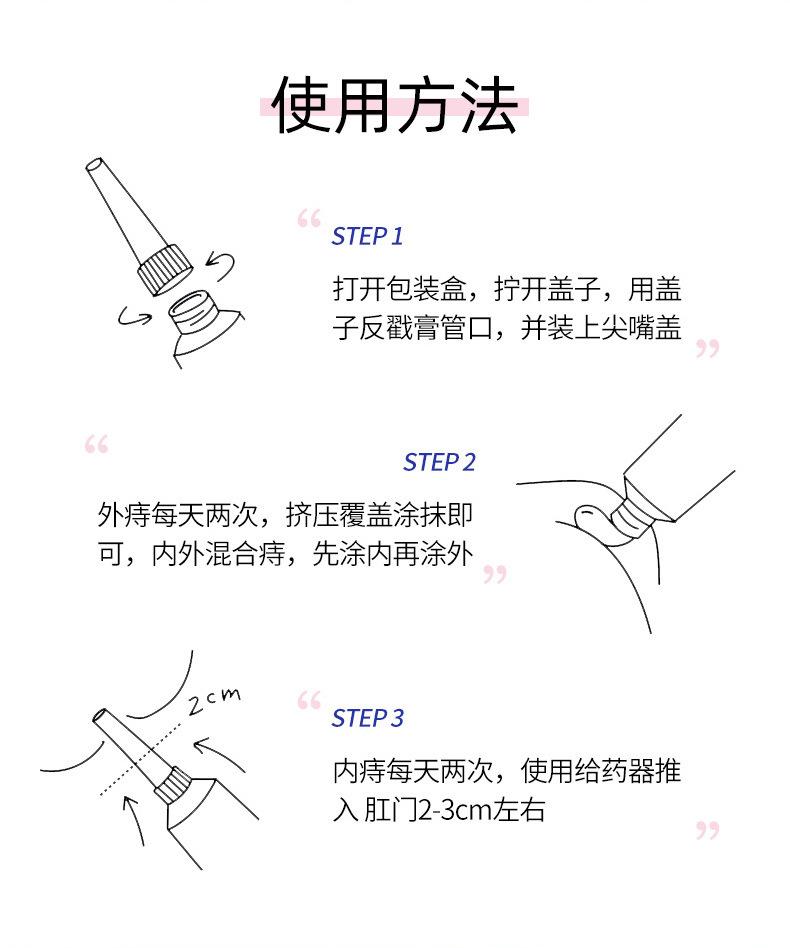 使用方法

“ STEP 1
打开包装盒，拧开盖子，用盖子反戳膏管口，并装上尖嘴盖 ”

“ STEP 2
外痔每天两次，挤压覆盖涂抹即可，内外混合痔，先涂内再涂外 ”

2cm

“ STEP 3
内痔每天两次，使用给药器推入 肛门2-3cm左右 ”