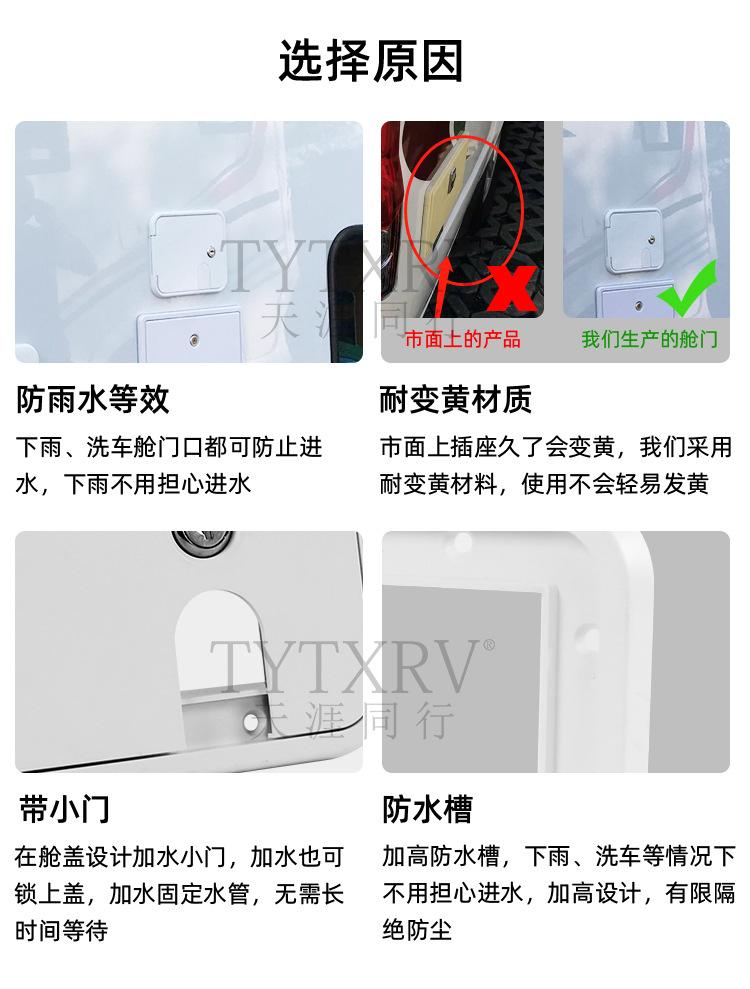 选择原因

TYTXRV
天涯同行

市面上的产品

我们生产的舱门

防雨水等效

下雨、洗车舱门口都可防止进水，下雨不用担心进水

耐变黄材质

市面上插座久了会变黄，我们采用耐变黄材料，使用不会轻易发黄

TYTXRV®
天涯同行

带小门

在舱盖设计加水小门，加水也可锁上盖，加水固定水管，无需长时间等待

防水槽

加高防水槽，下雨、洗车等情况下不用担心进水，加高设计，有限隔绝防尘