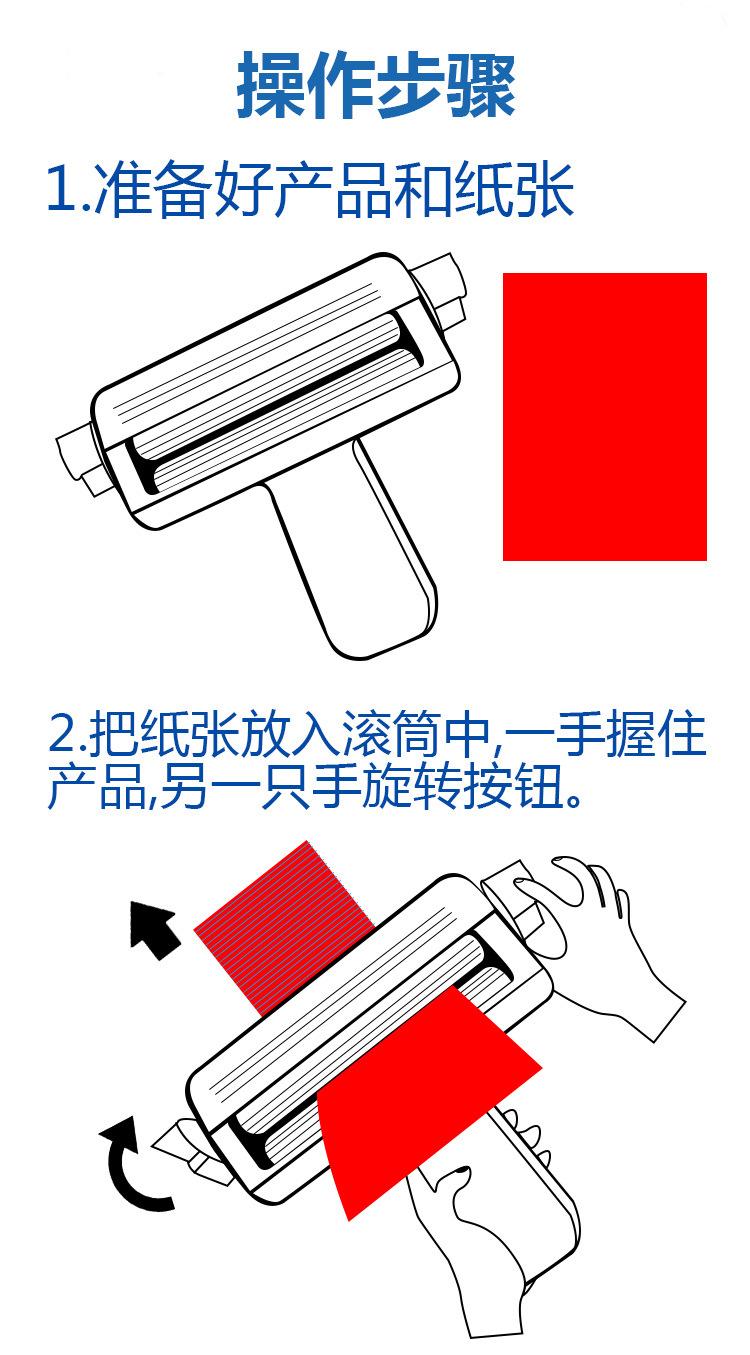 操作步骤

1.准备好产品和纸张

2.把纸张放入滚筒中,一手握住产品,另一只手旋转按钮。