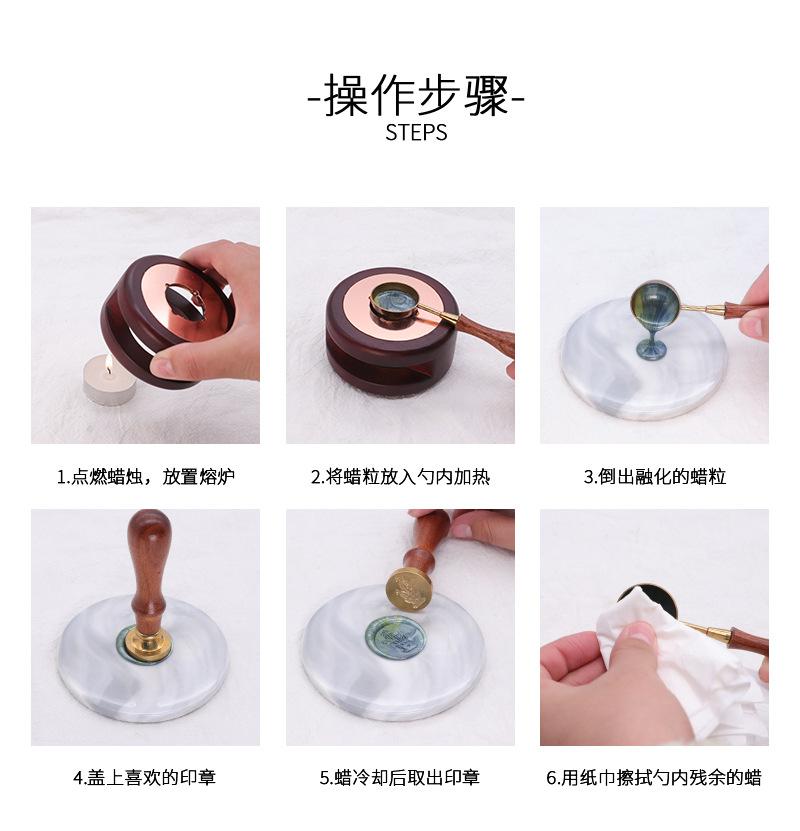 -操作步骤-
STEPS

1.点燃蜡烛，放置熔炉

2.将蜡粒放入勺内加热

3.倒出融化的蜡粒

4.盖上喜欢的印章

5.蜡冷却后取出印章

6.用纸巾擦拭勺内残余的蜡