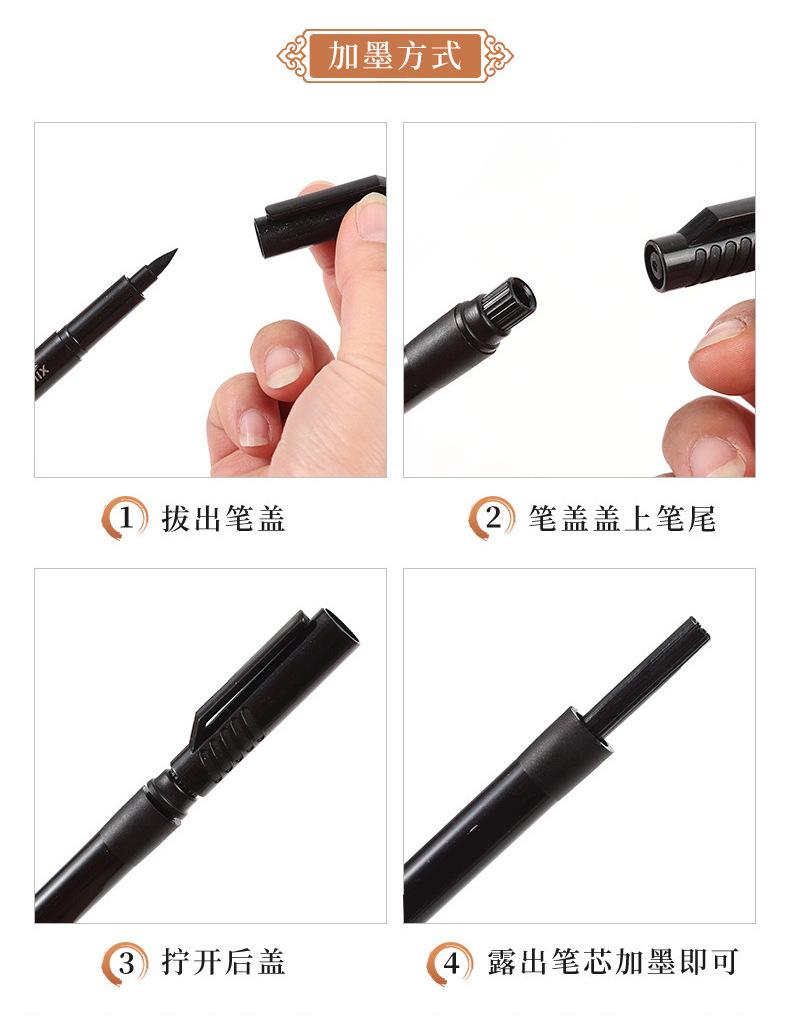 加墨方式

1 拔出笔盖

2 笔盖盖上笔尾

3 拧开后盖

4 露出笔芯加墨即可