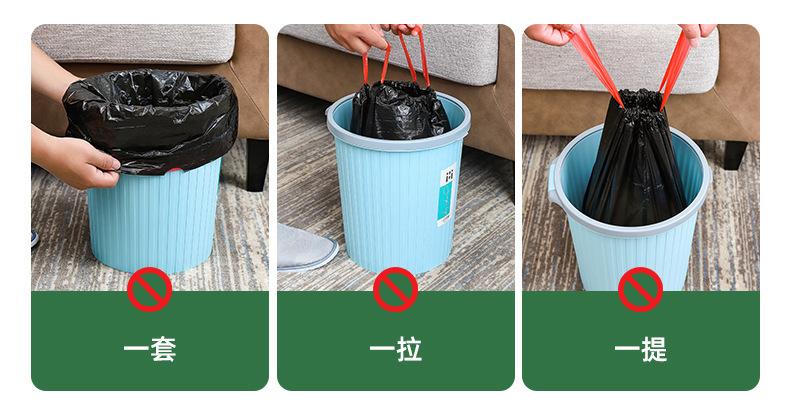 一套

一拉

一提