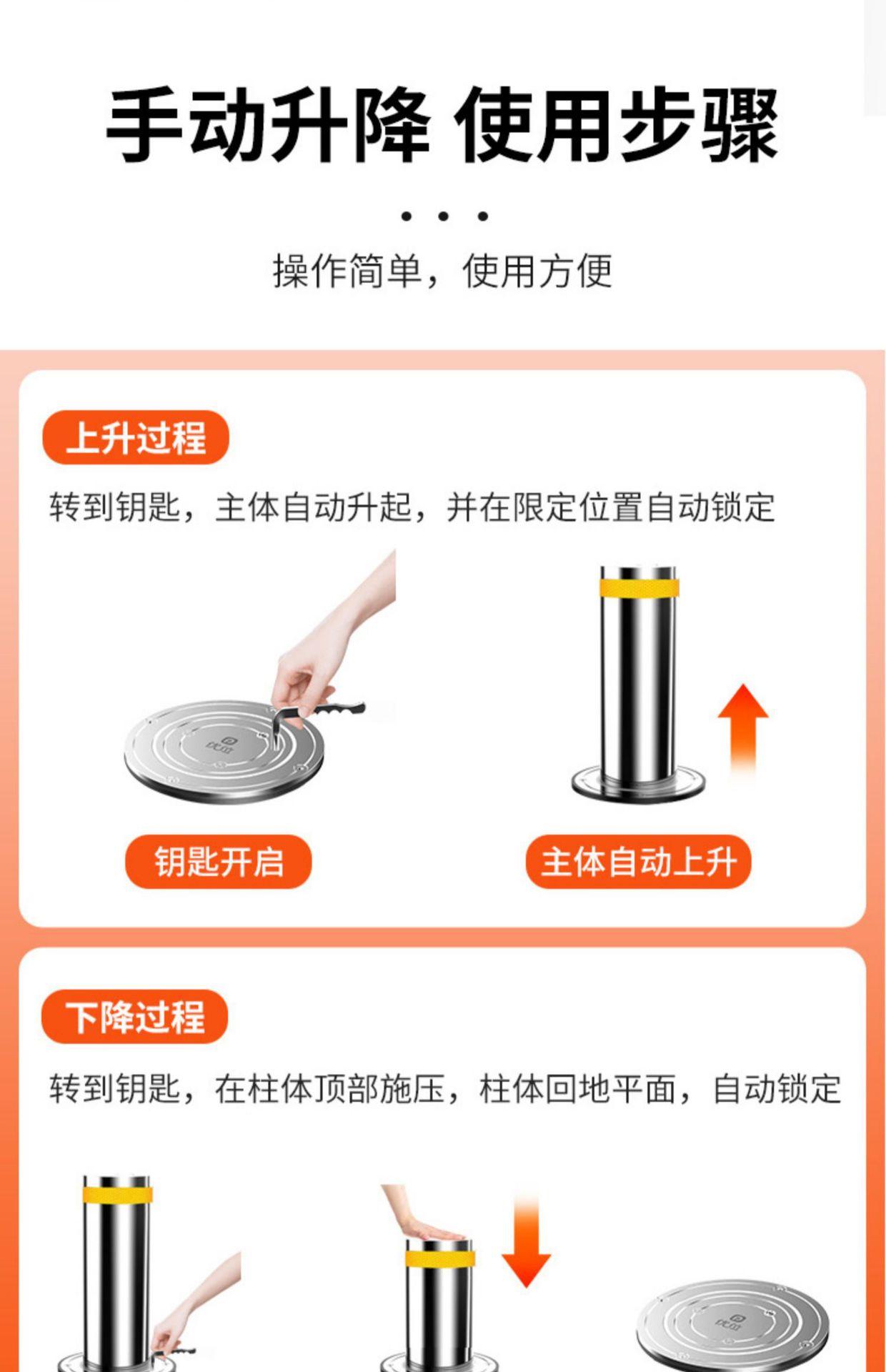 手动升降 使用步骤

• • •

操作简单，使用方便

上升过程

转到钥匙，主体自动升起，并在限定位置自动锁定

钥匙开启

主体自动上升

下降过程

转到钥匙，在柱体顶部施压，柱体回地平面，自动锁定