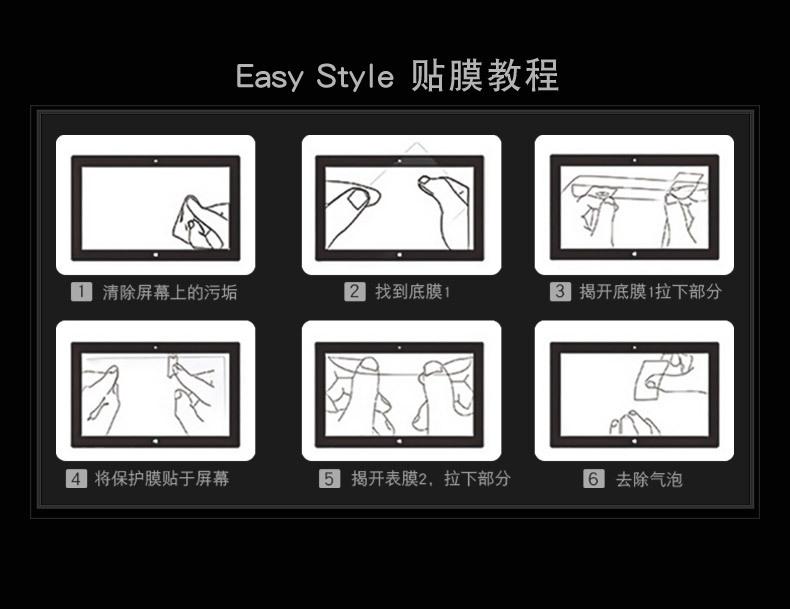 Easy Style 贴膜教程

1 清除屏幕上的污垢

2 找到底膜1

3 揭开底膜1拉下部分

4 将保护膜贴于屏幕

5 揭开表膜2，拉下部分

6 去除气泡