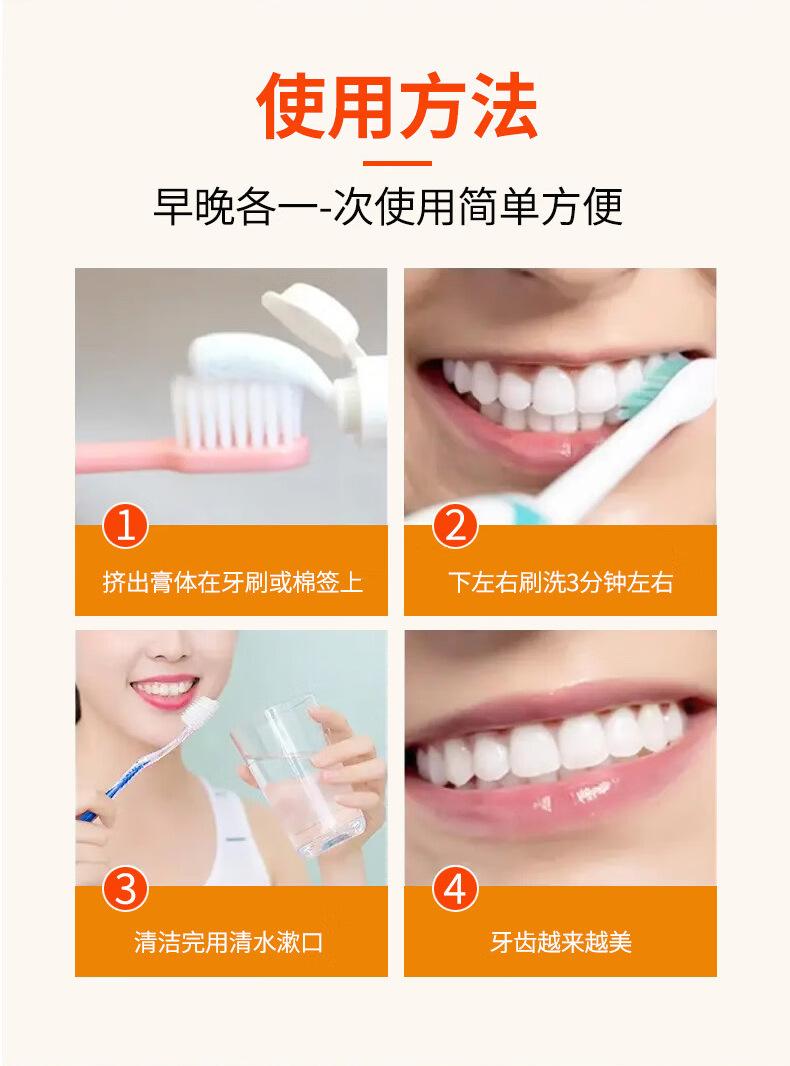 使用方法

早晚各一-次使用简单方便

1
挤出膏体在牙刷或棉签上

2
下左右刷洗3分钟左右

3
清洁完用清水漱口

4
牙齿越来越美