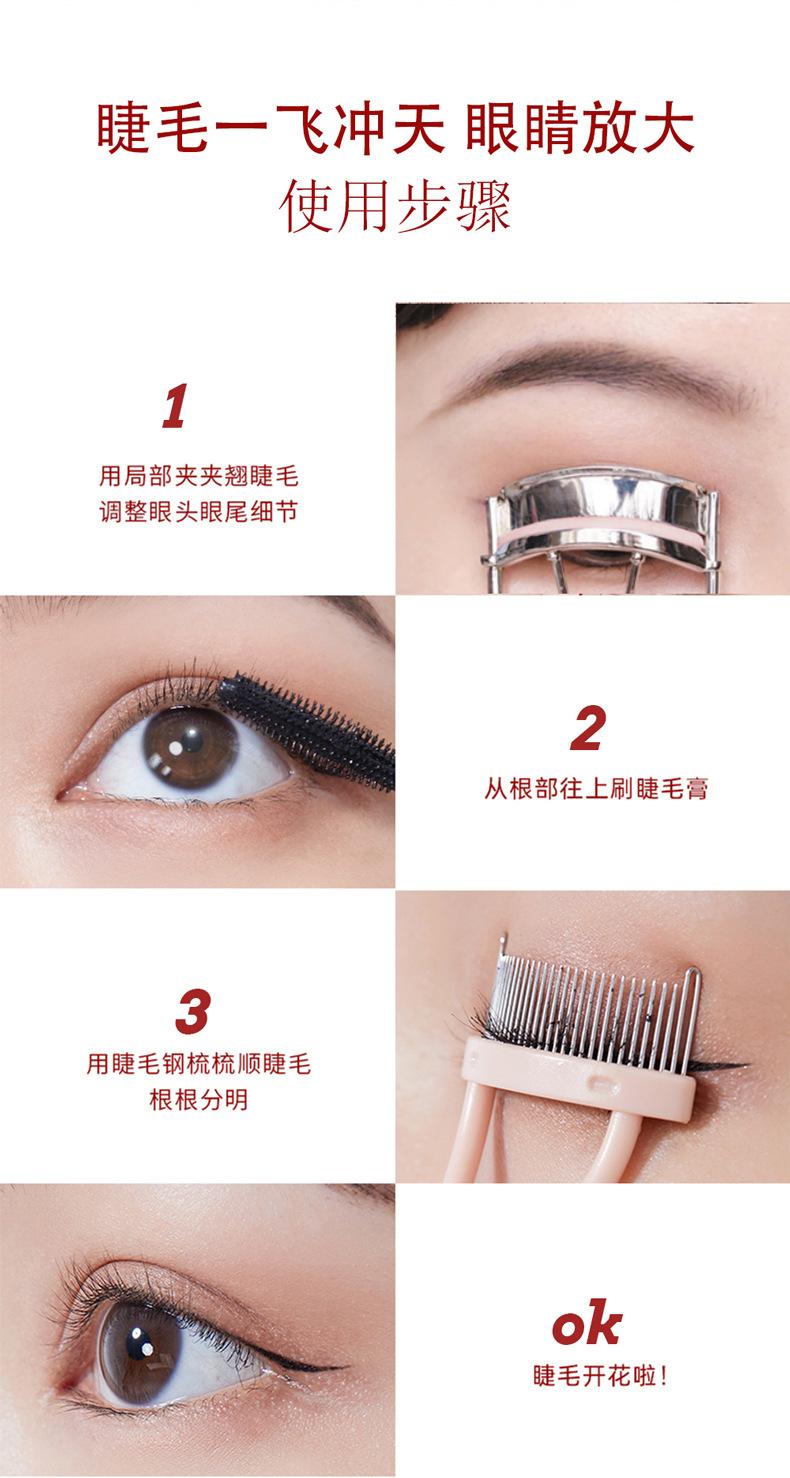 睫毛一飞冲天 眼睛放大
使用步骤

1
用局部夹夹翘睫毛
调整眼头眼尾细节

2
从根部往上刷睫毛膏

3
用睫毛钢梳梳顺睫毛
根根分明

ok
睫毛开花啦！