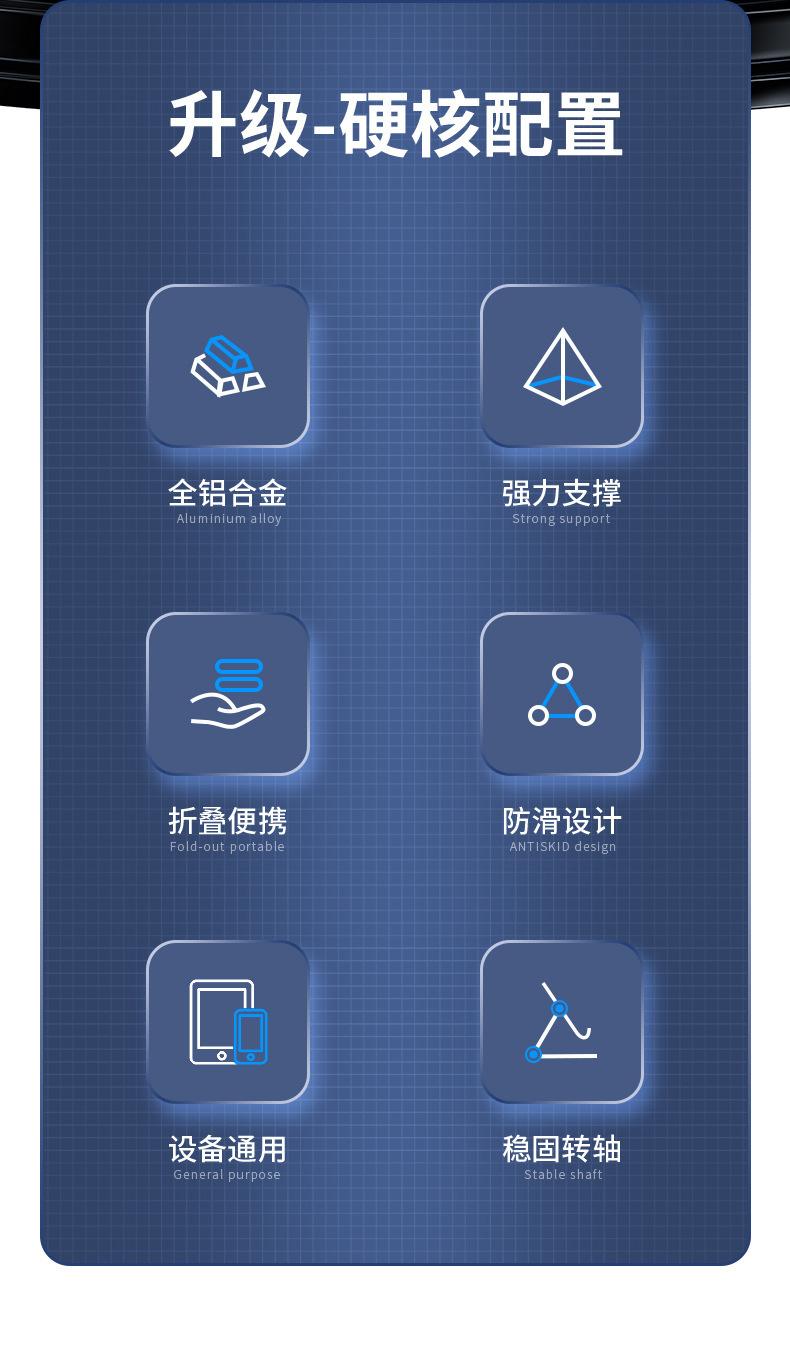 升级-硬核配置

全铝合金
Aluminium alloy

强力支撑
Strong support

折叠便携
Fold-out portable

防滑设计
ANTISKID design

设备通用
General purpose

稳固转轴
Stable shaft