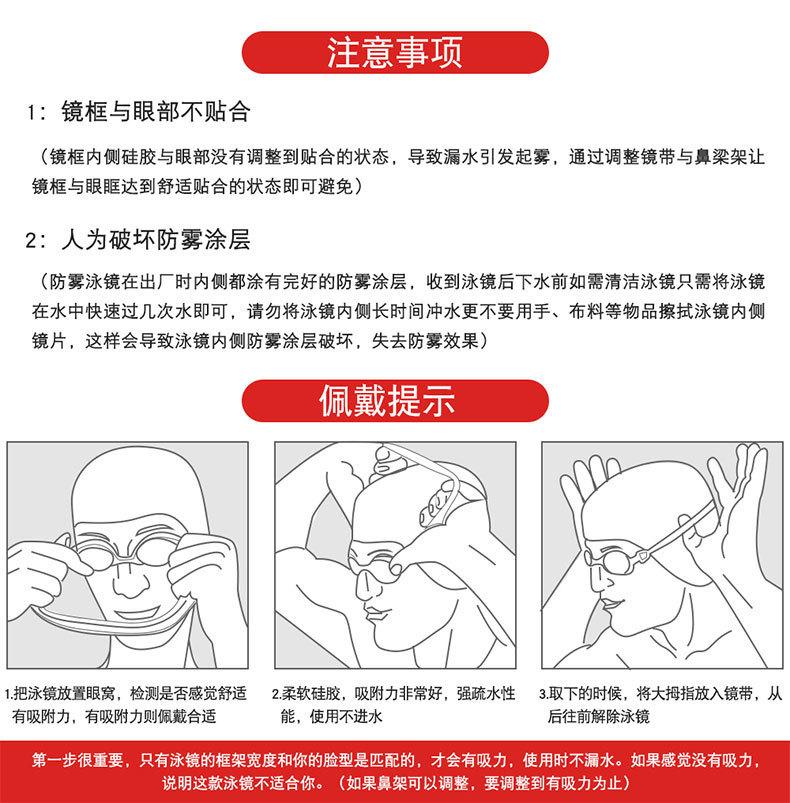 注意事项

1：镜框与眼部不贴合

（镜框内侧硅胶与眼部没有调整到贴合的状态，导致漏水引发起雾，通过调整镜带与鼻梁架让镜框与眼眶达到舒适贴合的状态即可避免）

2：人为破坏防雾涂层

（防雾泳镜在出厂时内侧都涂有完好的防雾涂层，收到泳镜后下水前如需清洁泳镜只需将泳镜在水中快速过几次水即可，请勿将泳镜内侧长时间冲水更不要用手、布料等物品擦拭泳镜内侧镜片，这样会导致泳镜内侧防雾涂层破坏，失去防雾效果）

佩戴提示

1.把泳镜放置眼窝，检测是否感觉舒适有吸附力，有吸附力则佩戴合适

2.柔软硅胶，吸附力非常好，强疏水性能，使用不进水

3.取下的时候，将大拇指放入镜带，从后往前解除泳镜

第一步很重要，只有泳镜的框架宽度和你的脸型是匹配的，才会有吸力，使用时不漏水。如果感觉没有吸力，说明这款泳镜不适合你。（如果鼻架可以调整，要调整到有吸力为止）