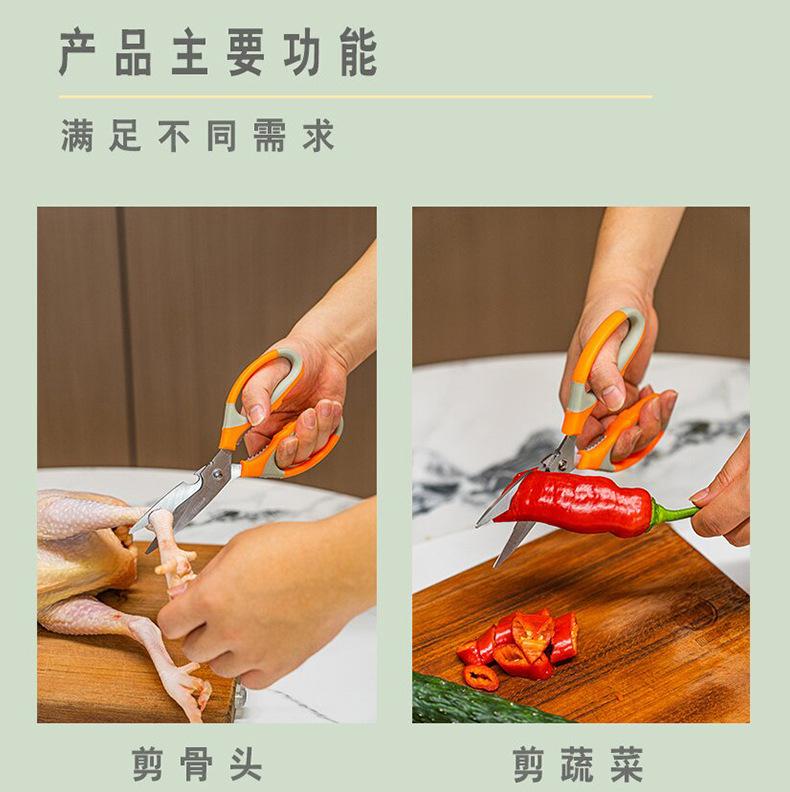 产品主要功能

满足不同需求

剪骨头

剪蔬菜